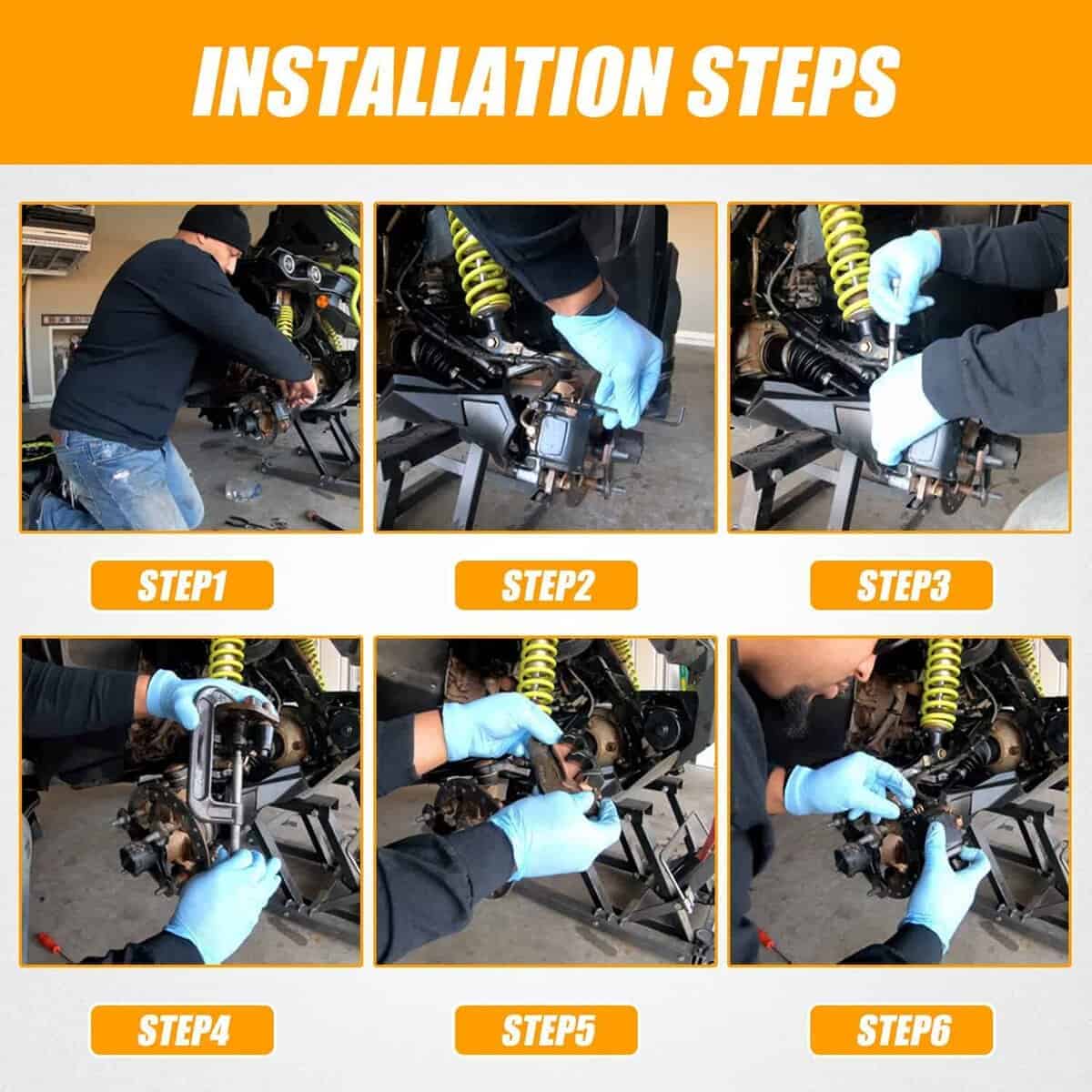 INSTALLATION STEPS

STEP1

STEP2

STEP3

STEP4

STEP5

STEP6