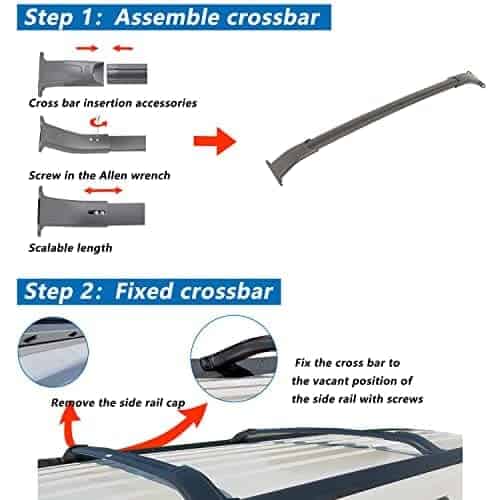 Step 1: Assemble crossbar

Cross bar insertion accessories

Screw in the Allen wrench

Scalable length

Step 2: Fixed crossbar

Remove the side rail cap

Fix the cross bar to the vacant position of the side rail with screws