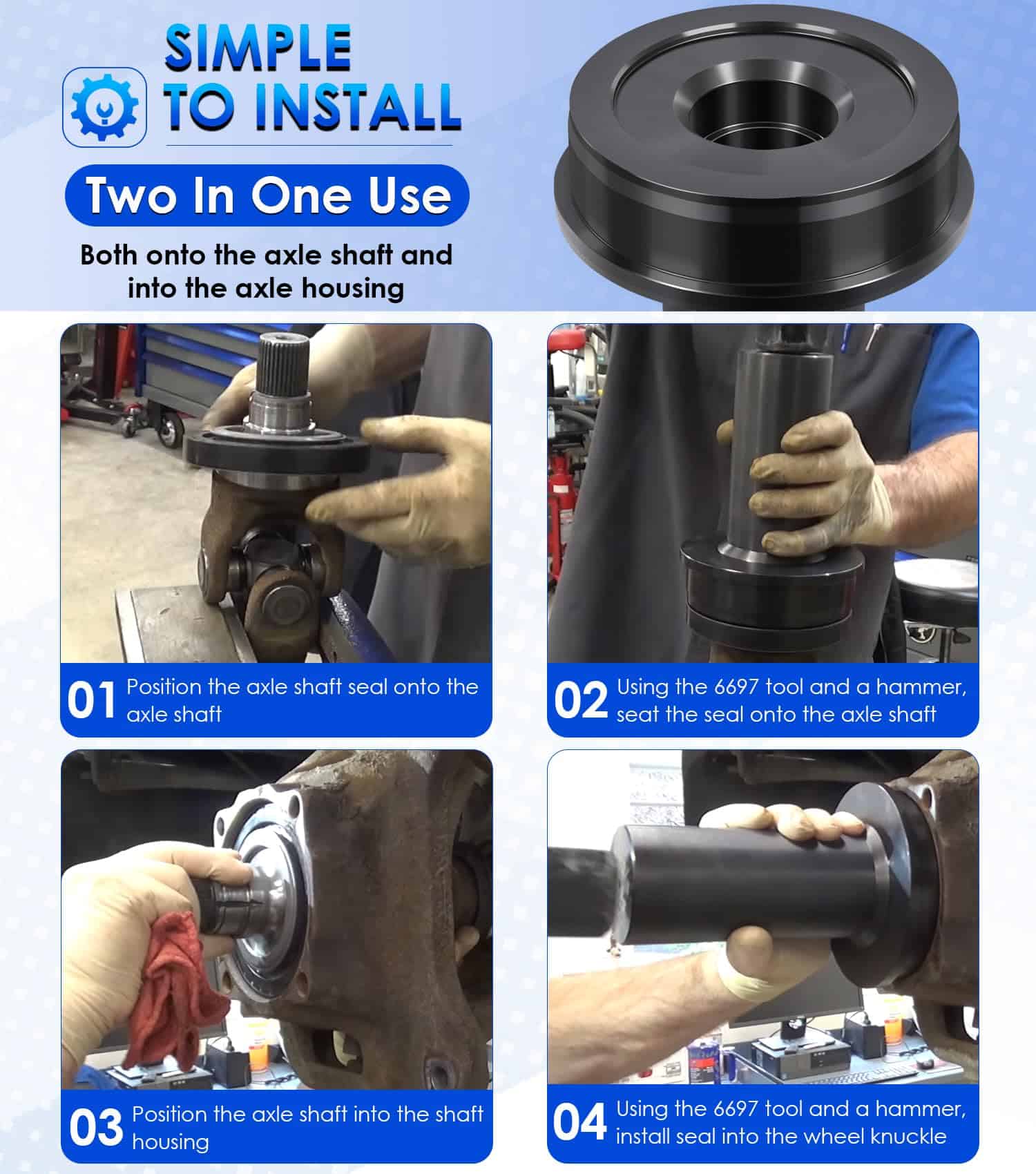 SIMPLE TO INSTALL

Two In One Use

Both onto the axle shaft and into the axle housing

01 Position the axle shaft seal onto the axle shaft

02 Using the 6697 tool and a hammer, seat the seal onto the axle shaft

03 Position the axle shaft into the shaft housing

04 Using the 6697 tool and a hammer, install seal into the wheel knuckle