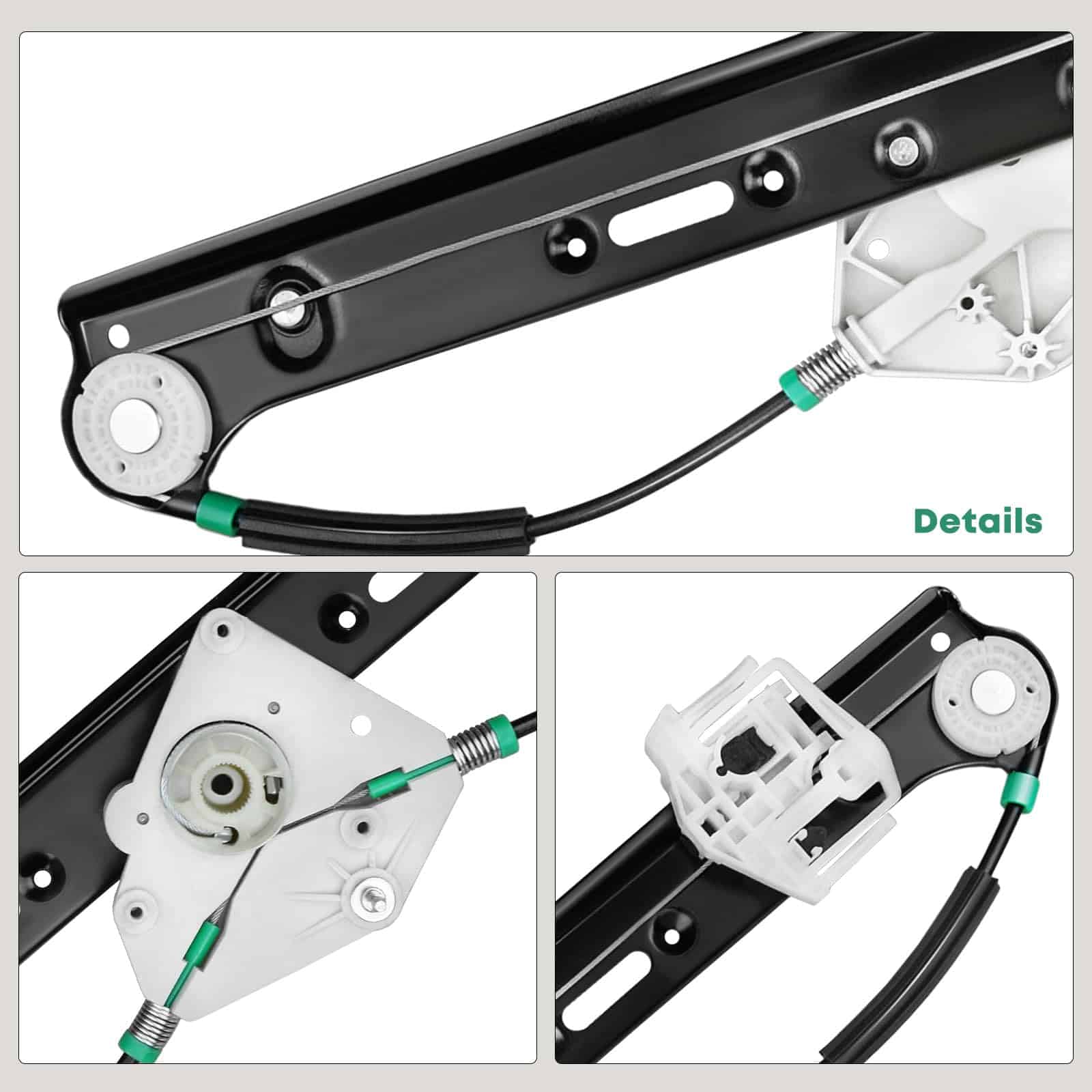 Details