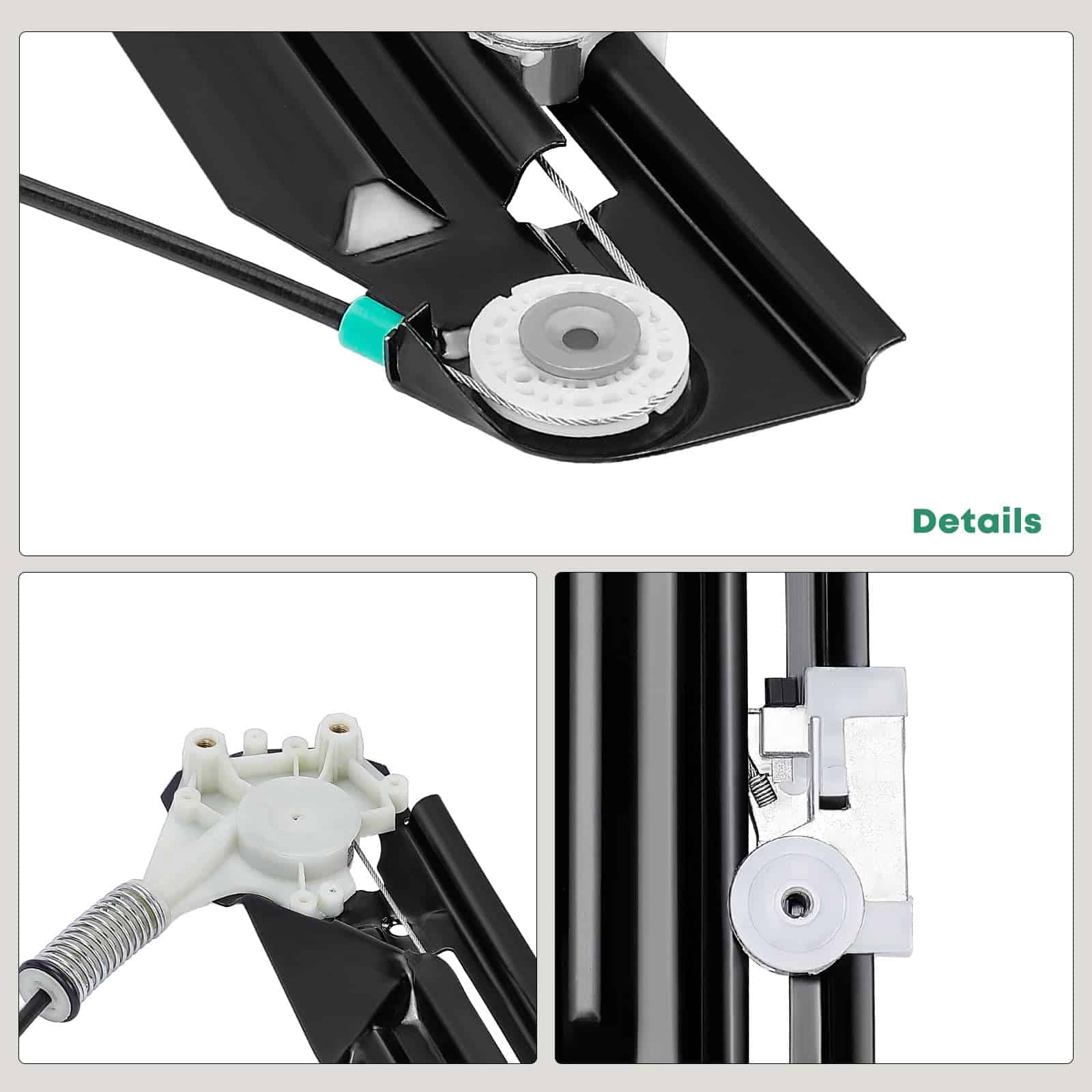 Details