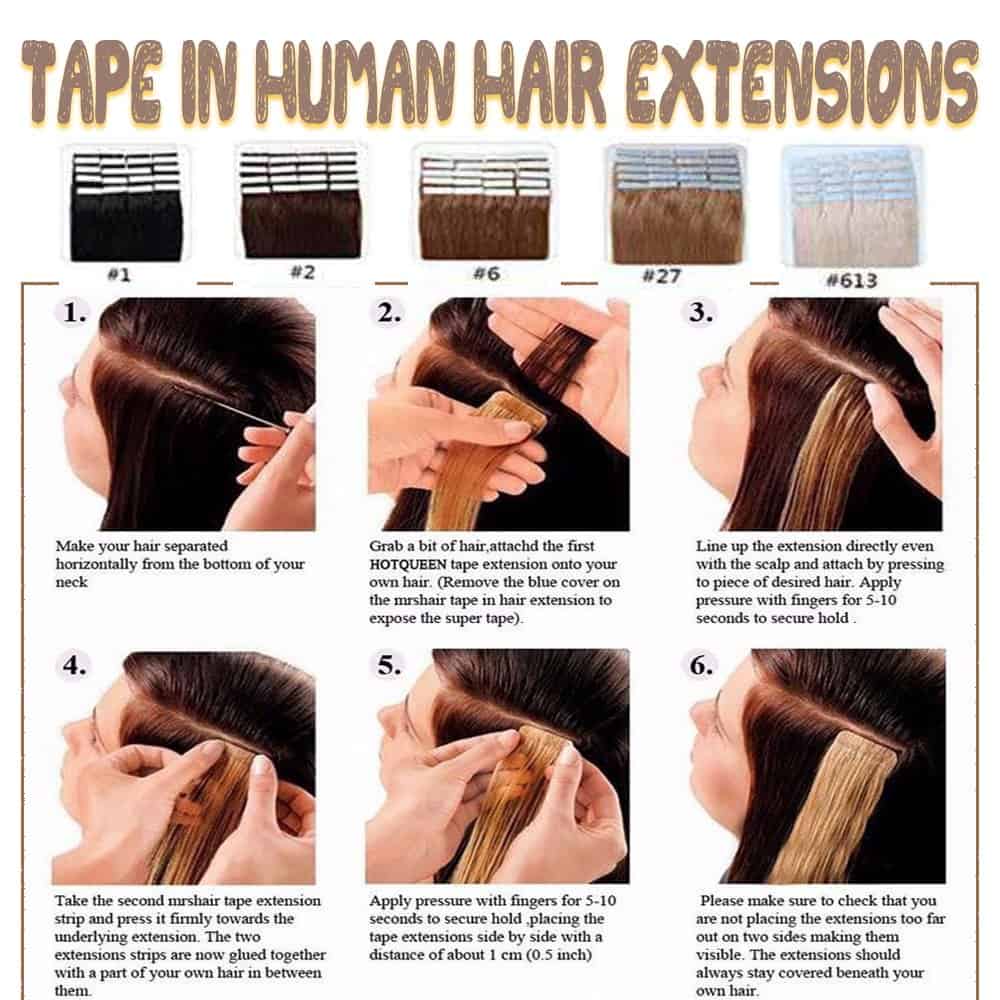 TAPE IN HUMAN HAIR EXTENSIONS

#1
#2
#6
#27
#613

1.
Make your hair separated horizontally from the bottom of your neck

2.
Grab a bit of hair,attachd the first HOTQUEEN tape extension onto your own hair. (Remove the blue cover on the mrshair tape in hair extension to expose the super tape).

3.
Line up the extension directly even with the scalp and attach by pressing to piece of desired hair. Apply pressure with fingers for 5-10 seconds to secure hold .

4.
Take the second mrshair tape extension strip and press it firmly towards the underlying extension. The two extensions strips are now glued together with a part of your own hair in between them.

5.
Apply pressure with fingers for 5-10 seconds to secure hold ,placing the tape extensions side by side with a distance of about 1 cm (0.5 inch)

6.
Please make sure to check that you are not placing the extensions too far out on two sides making them visible. The extensions should always stay covered beneath your own hair.