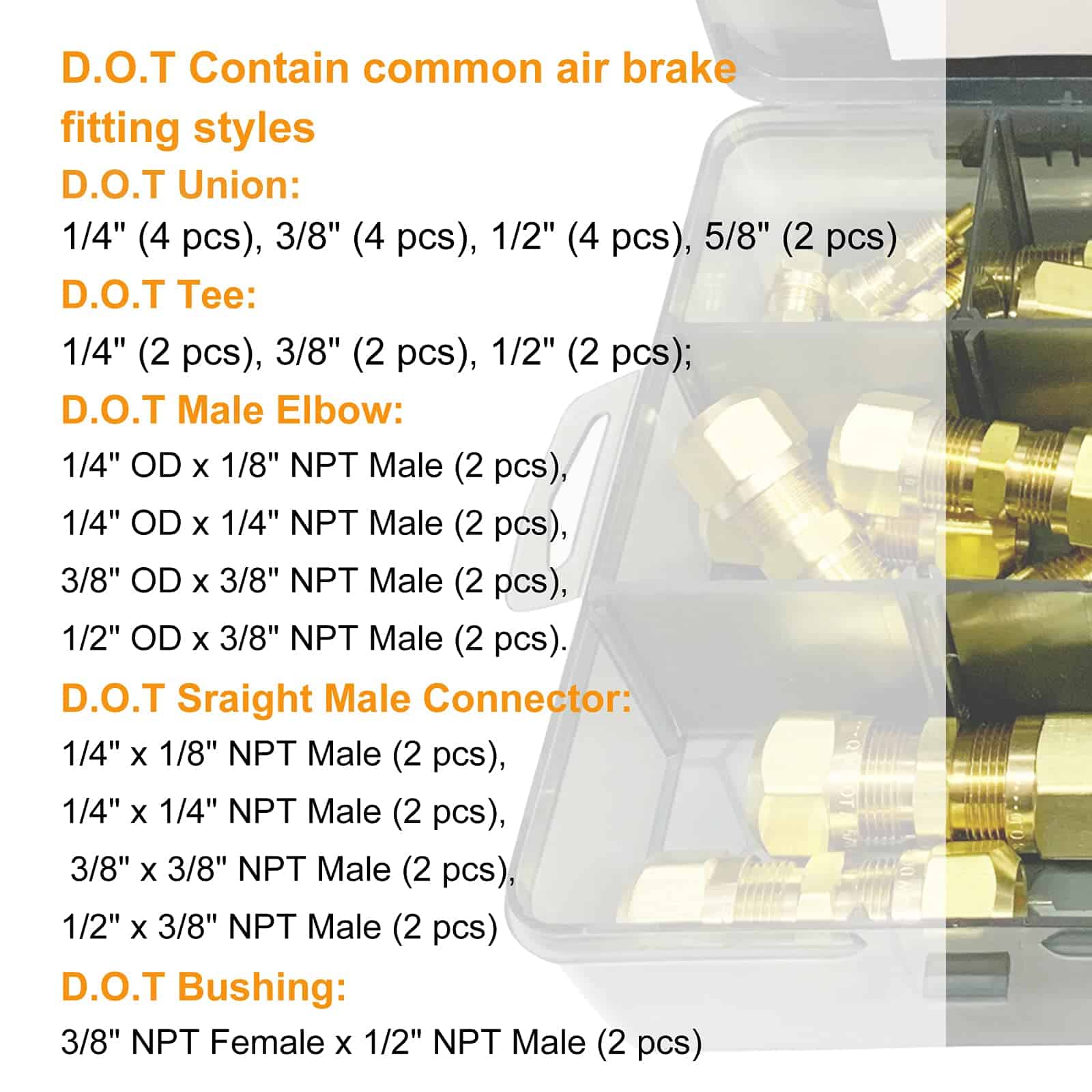 D.O.T Contain common air brake fitting styles

D.O.T Union:

1/4" (4 pcs), 3/8" (4 pcs), 1/2" (4 pcs), 5/8" (2 pcs)

D.O.T Tee:

1/4" (2 pcs), 3/8" (2 pcs), 1/2" (2 pcs);

D.O.T Male Elbow:

1/4" OD x 1/8" NPT Male (2 pcs),

1/4" OD x 1/4" NPT Male (2 pcs),

3/8" OD x 3/8" NPT Male (2 pcs),

1/2" OD x 3/8" NPT Male (2 pcs).

D.O.T Sraight Male Connector:

1/4" x 1/8" NPT Male (2 pcs),

1/4" x 1/4" NPT Male (2 pcs),

3/8" x 3/8" NPT Male (2 pcs),

1/2" x 3/8" NPT Male (2 pcs)

D.O.T Bushing:

3/8" NPT Female x 1/2" NPT Male (2 pcs)