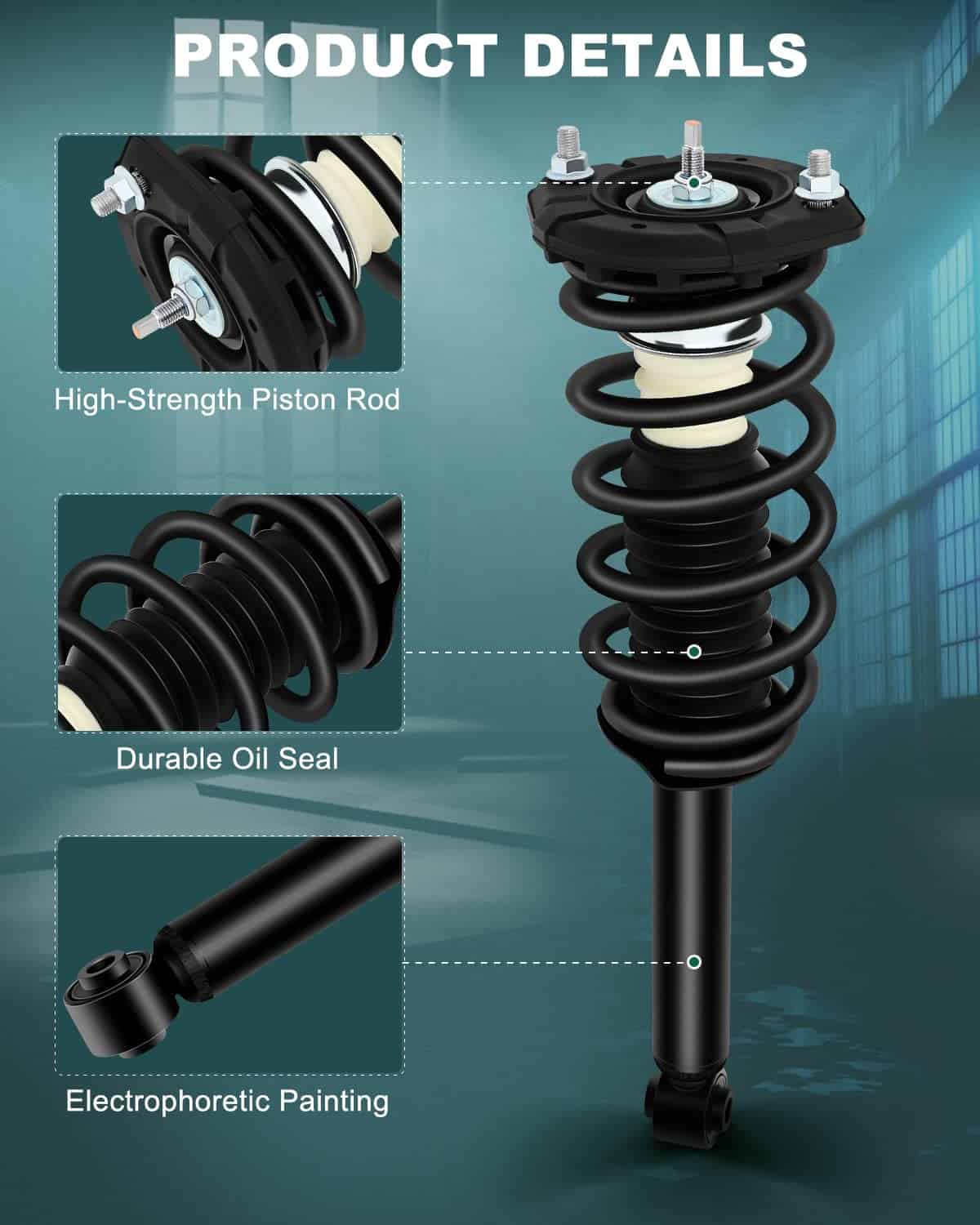 PRODUCT DETAILS

High-Strength Piston Rod

Durable Oil Seal

Electrophoretic Painting