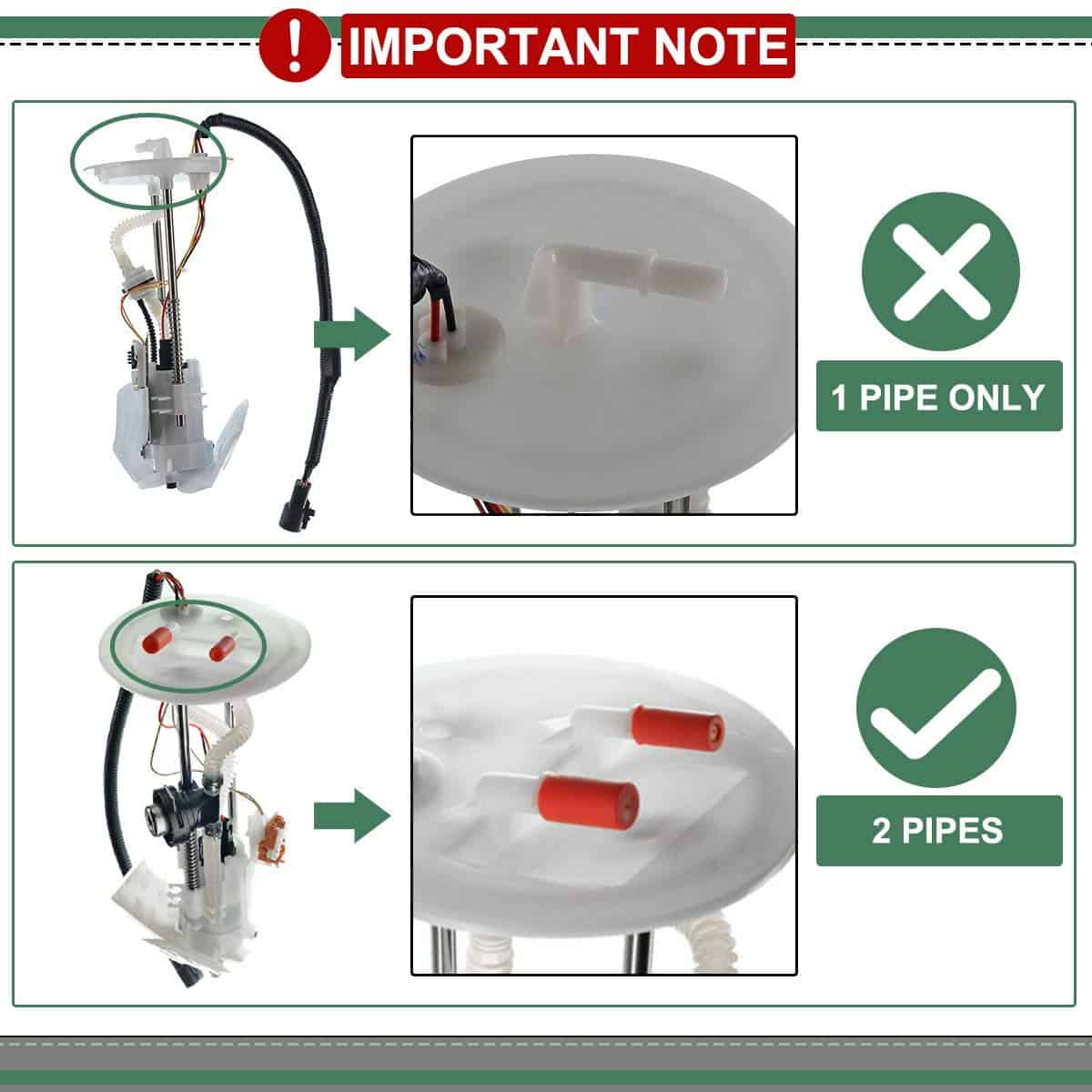 ! IMPORTANT NOTE

1 PIPE ONLY

2 PIPES