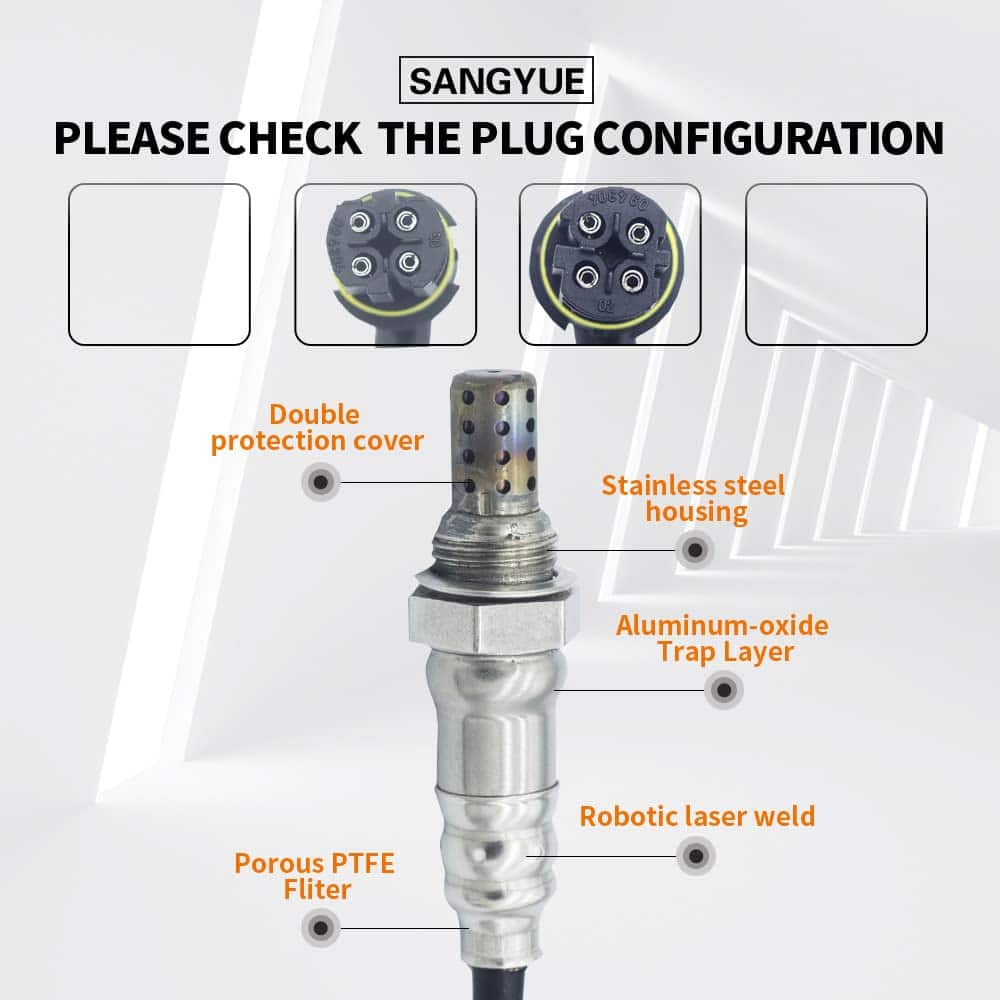 SANGYUE

PLEASE CHECK THE PLUG CONFIGURATION

Double protection cover

Stainless steel housing

Aluminum-oxide Trap Layer

Robotic laser weld

Porous PTFE Fliter