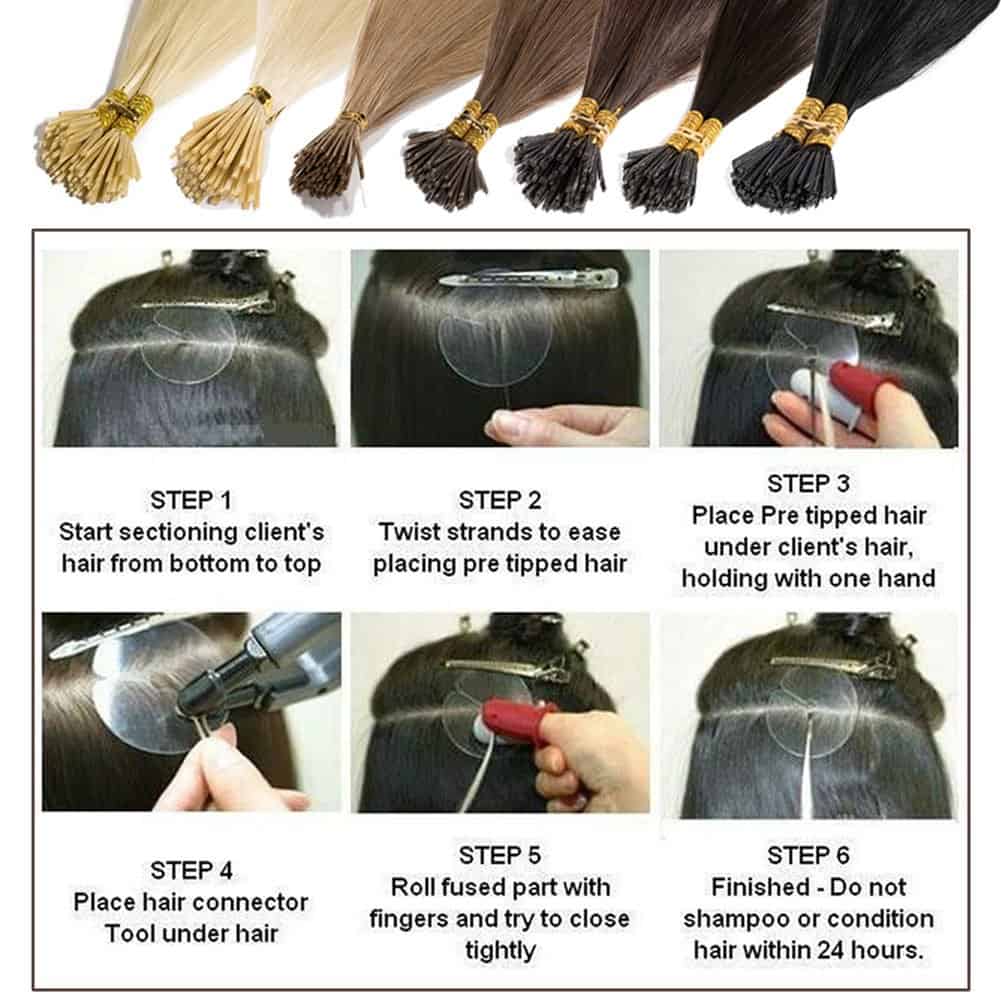 STEP 1
Start sectioning client's hair from bottom to top

STEP 2
Twist strands to ease placing pre tipped hair

STEP 3
Place Pre tipped hair under client's hair, holding with one hand

STEP 4
Place hair connector Tool under hair

STEP 5
Roll fused part with fingers and try to close tightly

STEP 6
Finished - Do not shampoo or condition hair within 24 hours.