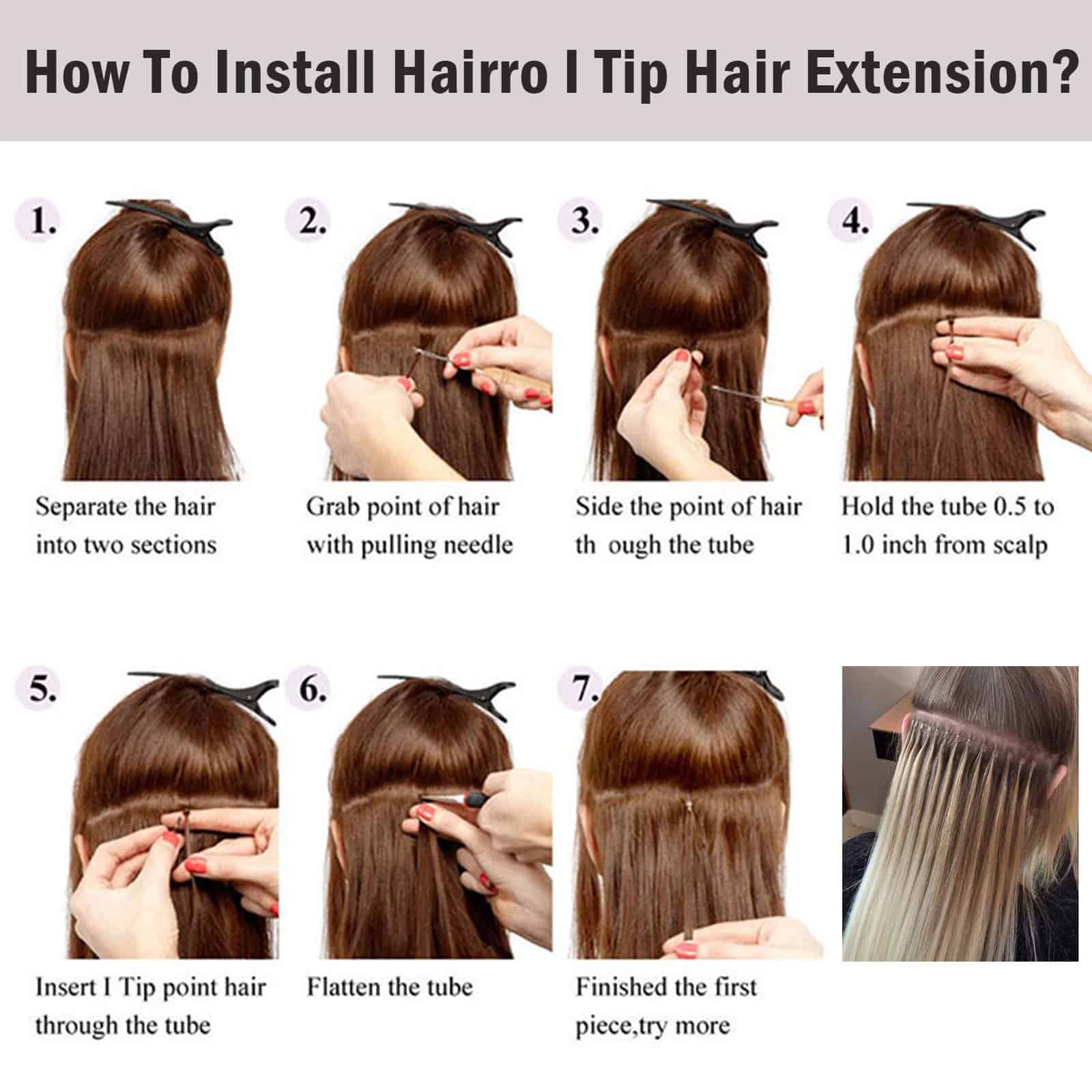 How To Install Hairro I Tip Hair Extension?

1.

Separate the hair into two sections

2.

Grab point of hair with pulling needle

3.

Side the point of hair th ough the tube

4.

Hold the tube 0.5 to 1.0 inch from scalp

5.

Insert I Tip point hair through the tube

6.

Flatten the tube

7.

Finished the first piece,try more