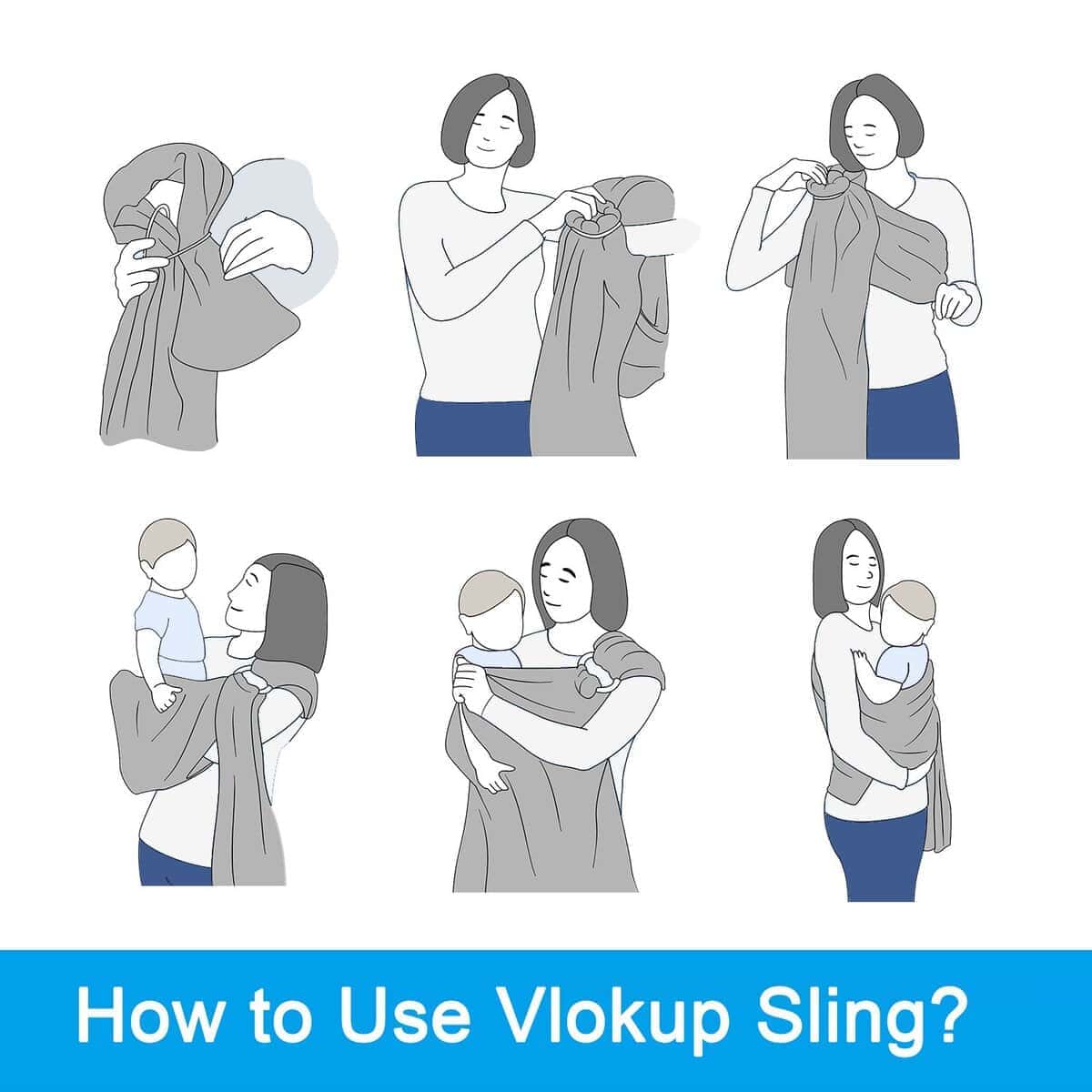 How to Use Vlokup Sling?