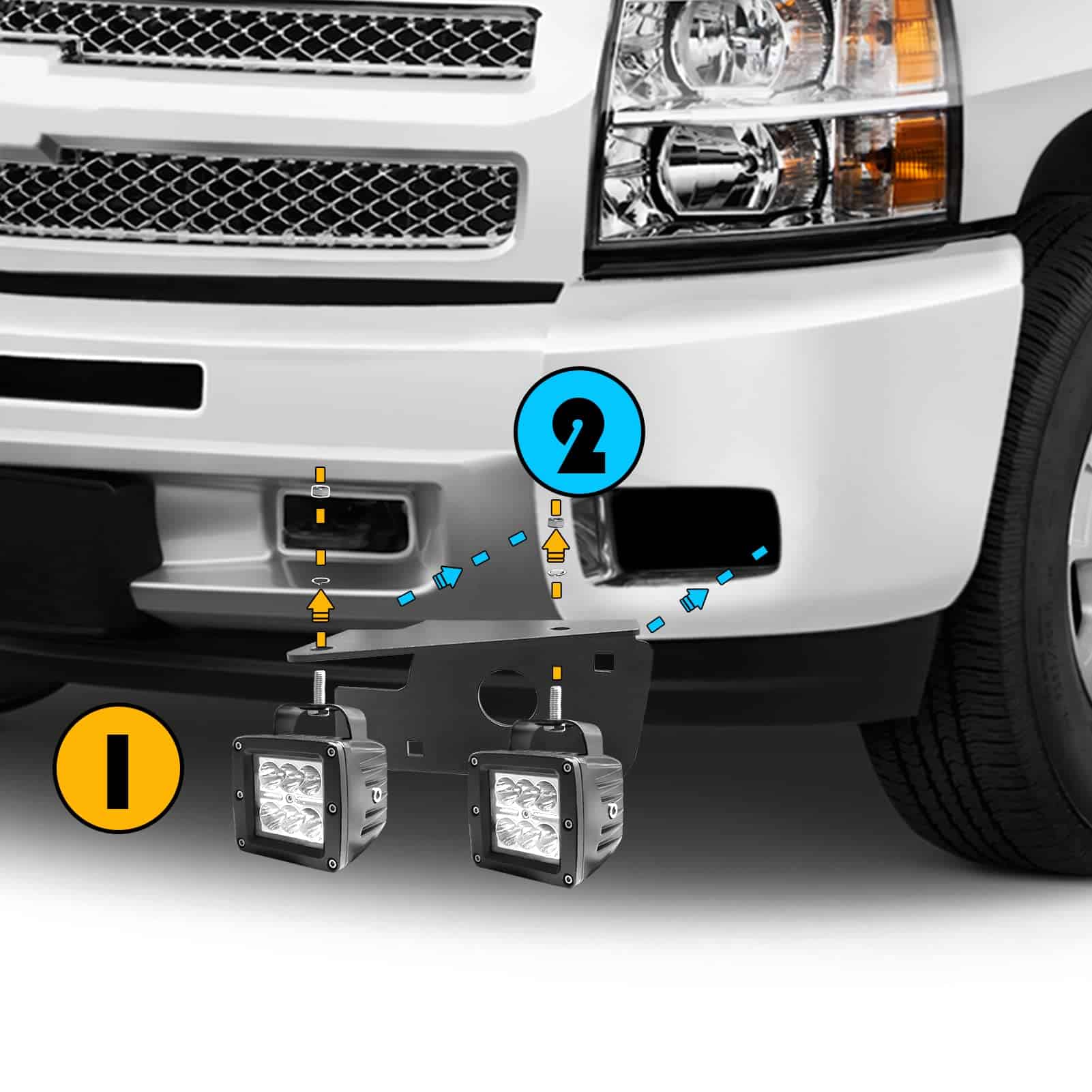 2

1