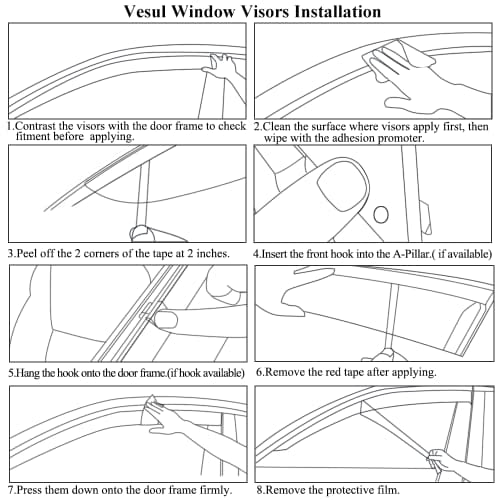 Vesul Window Visors Installation

1.Contrast the visors with the door frame to check fitment before applying.

2.Clean the surface where visors apply first, then wipe with the adhesion promoter.

3.Peel off the 2 corners of the tape at 2 inches.

4.Insert the front hook into the A-Pillar.( if available)

5.Hang the hook onto the door frame.(if hook available)

6.Remove the red tape after applying.

7.Press them down onto the door frame firmly.

8.Remove the protective film.