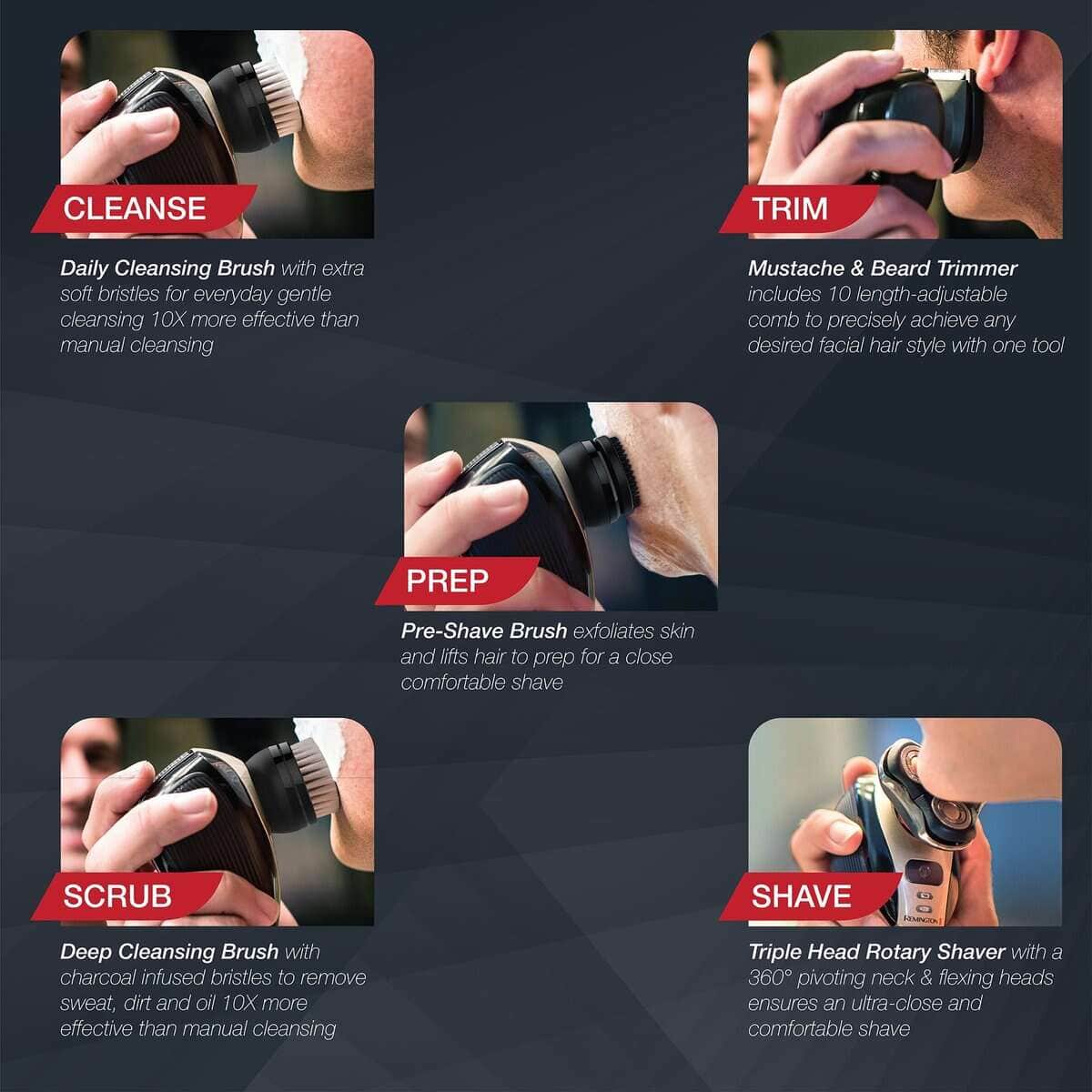 CLEANSE

Daily Cleansing Brush with extra soft bristles for everyday gentle cleansing 10X more effective than manual cleansing

TRIM

Mustache & Beard Trimmer includes 10 length-adjustable comb to precisely achieve any desired facial hair style with one tool

PREP

Pre-Shave Brush exfoliates skin and lifts hair to prep for a close comfortable shave

SCRUB

Deep Cleansing Brush with charcoal infused bristles to remove sweat, dirt and oil 10X more effective than manual cleansing

SHAVE

REMINGTON

Triple Head Rotary Shaver with a 360° pivoting neck & flexing heads ensures an ultra-close and comfortable shave