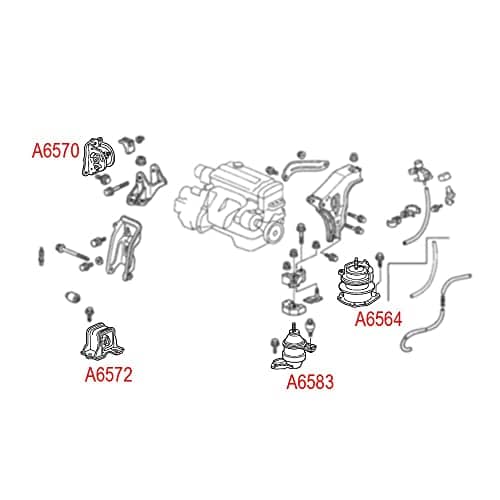 A6570

A6564

A6572

A6583