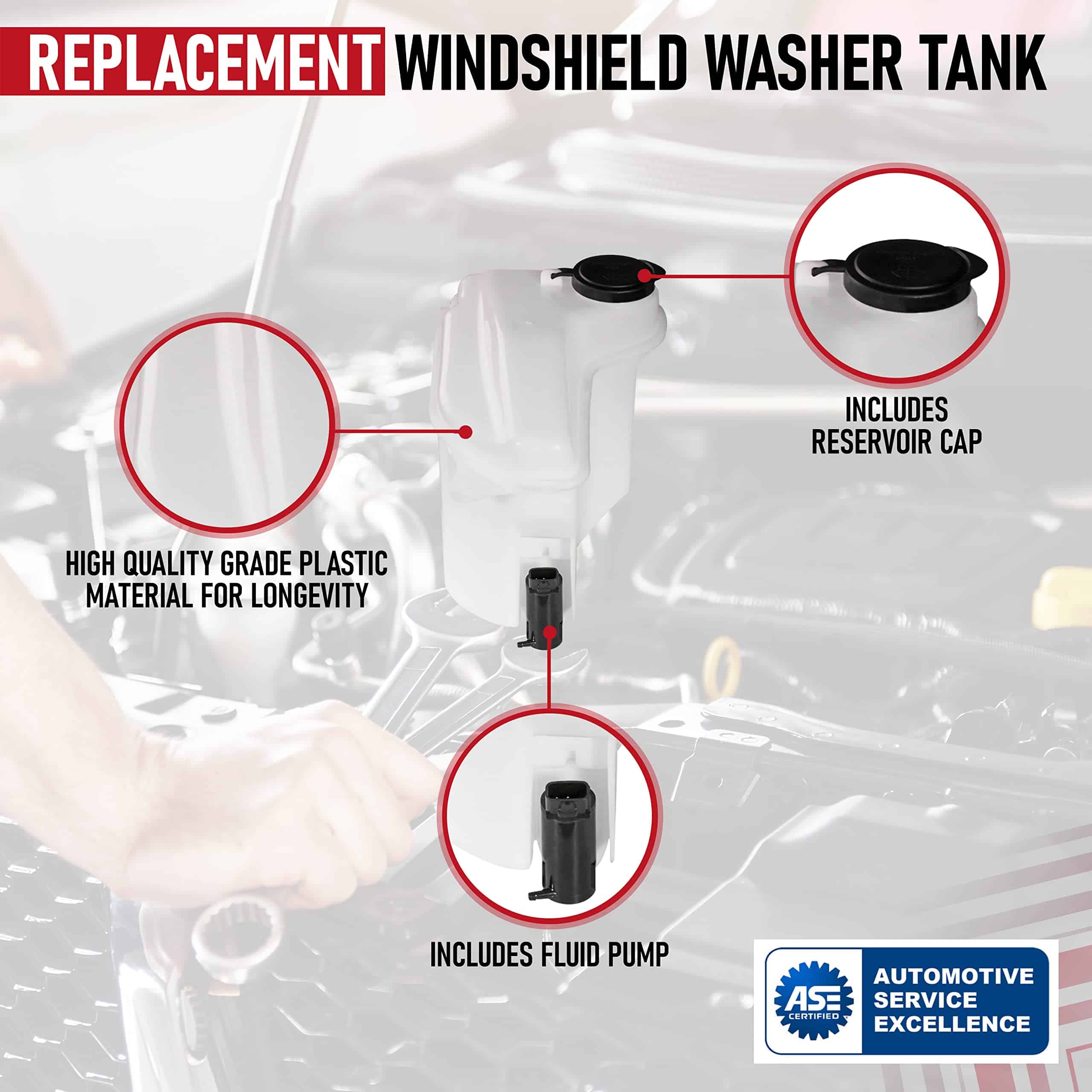 REPLACEMENT WINDSHIELD WASHER TANK

INCLUDES RESERVOIR CAP

HIGH QUALITY GRADE PLASTIC MATERIAL FOR LONGEVITY

INCLUDES FLUID PUMP

ASE CERTIFIED

AUTOMOTIVE SERVICE EXCELLENCE