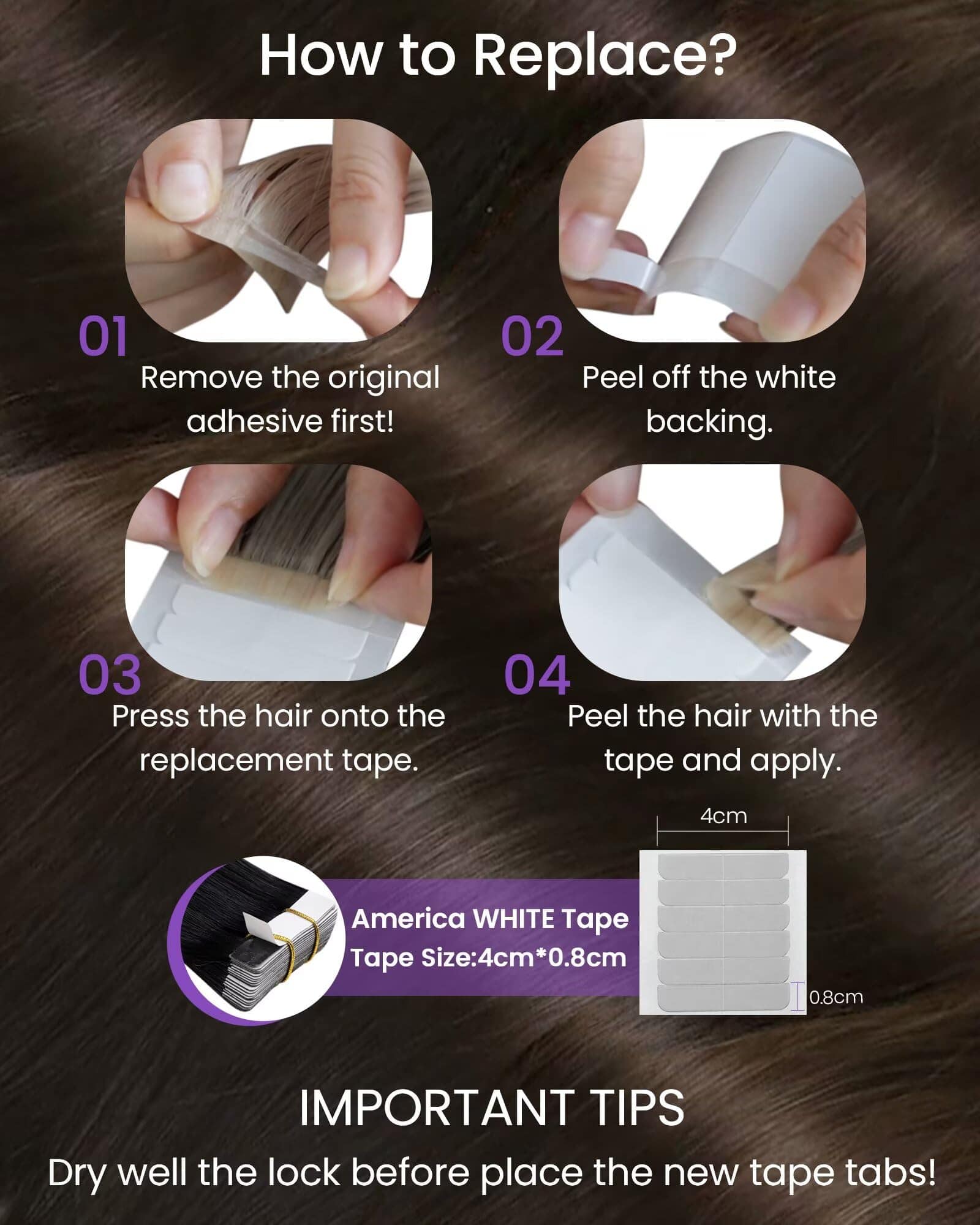 How to Replace?

01
Remove the original adhesive first!

02
Peel off the white backing.

03
Press the hair onto the replacement tape.

04
Peel the hair with the tape and apply.

4cm

America WHITE Tape
Tape Size:4cm*0.8cm

0.8cm

IMPORTANT TIPS
Dry well the lock before place the new tape tabs!