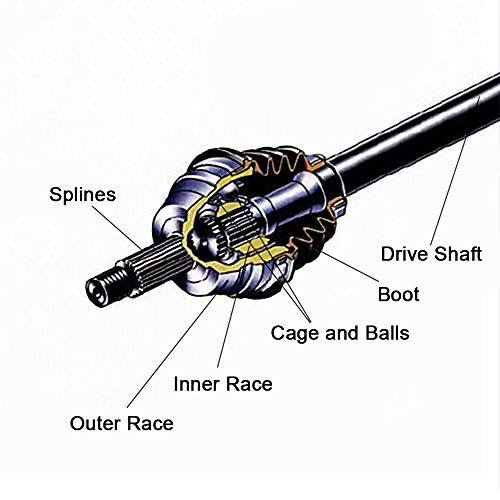 Splines
Drive Shaft
Boot
Cage and Balls
Inner Race
Outer Race