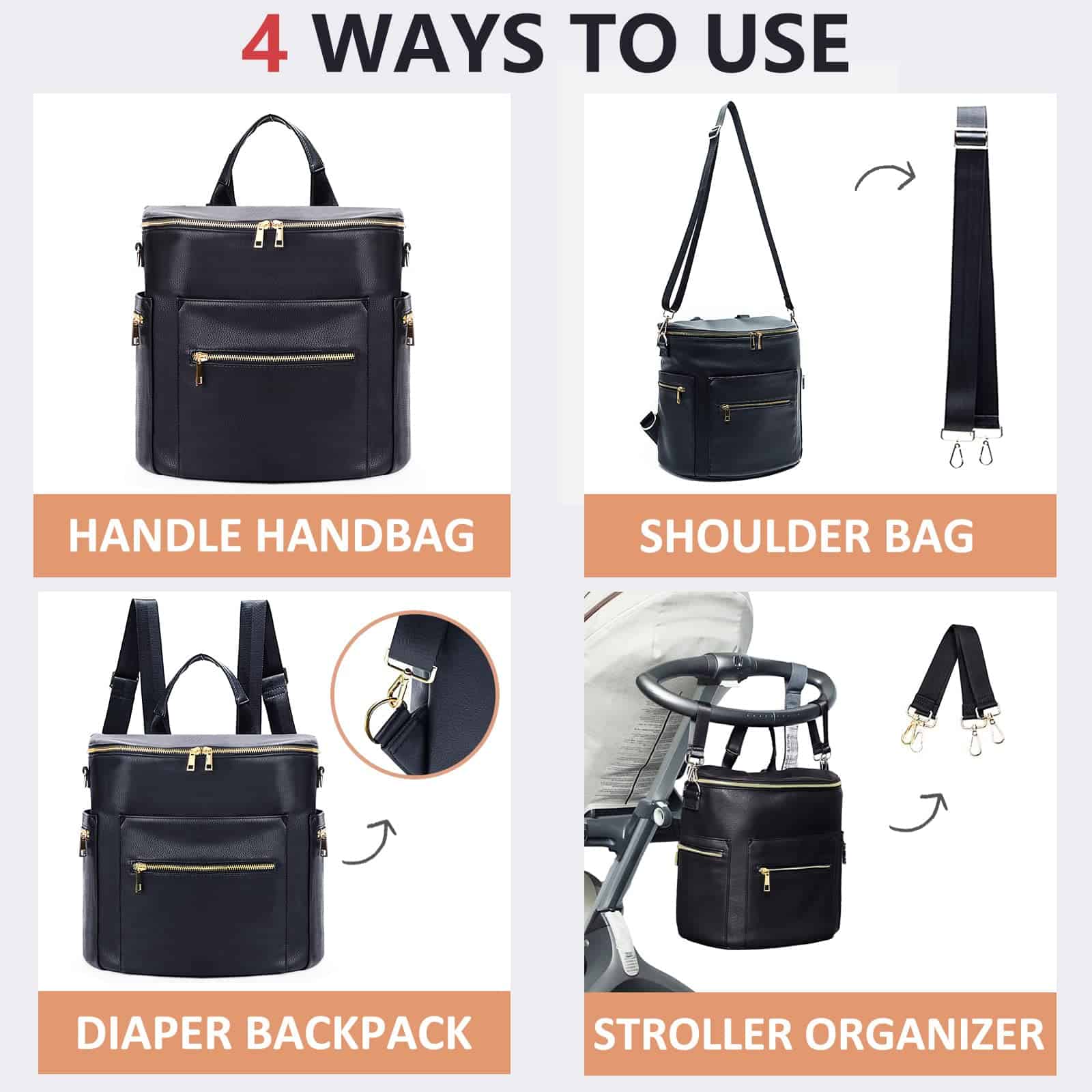 4 WAYS TO USE

HANDLE HANDBAG

SHOULDER BAG

DIAPER BACKPACK

STROLLER ORGANIZER