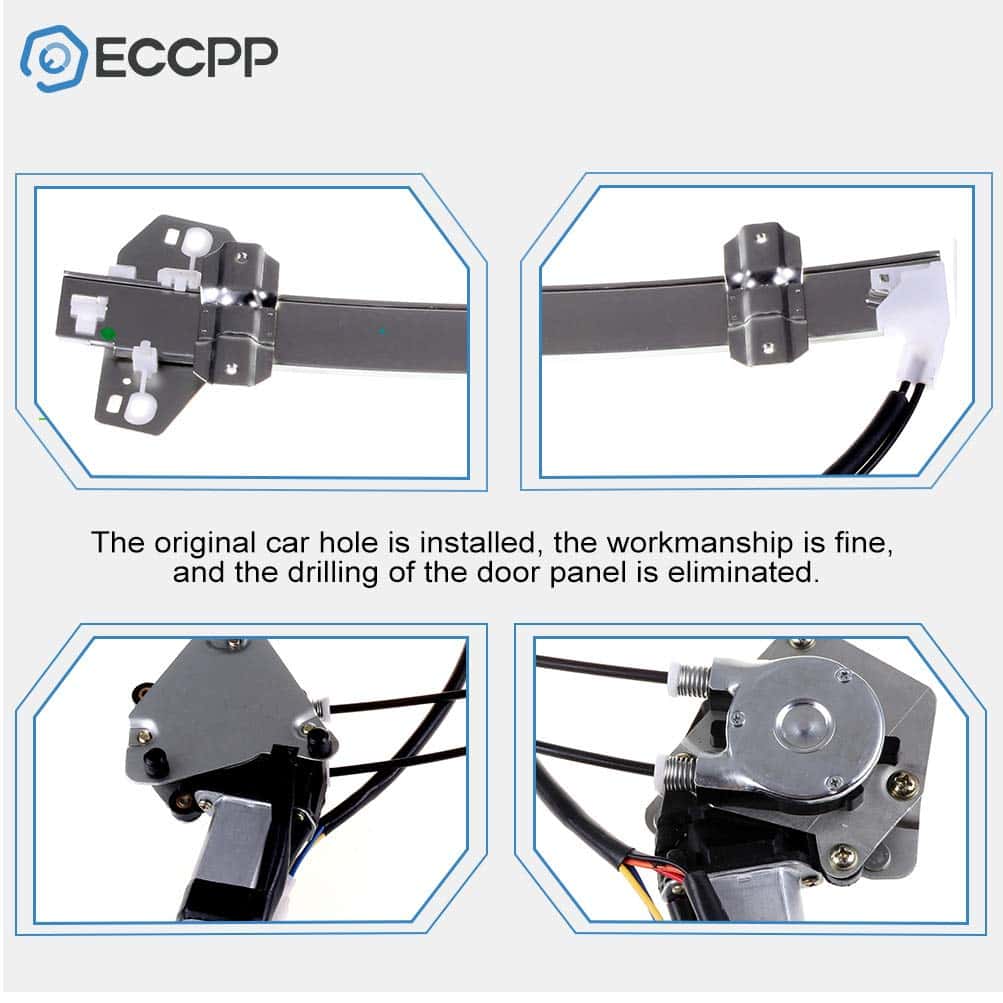 ECCPP

The original car hole is installed, the workmanship is fine, and the drilling of the door panel is eliminated.