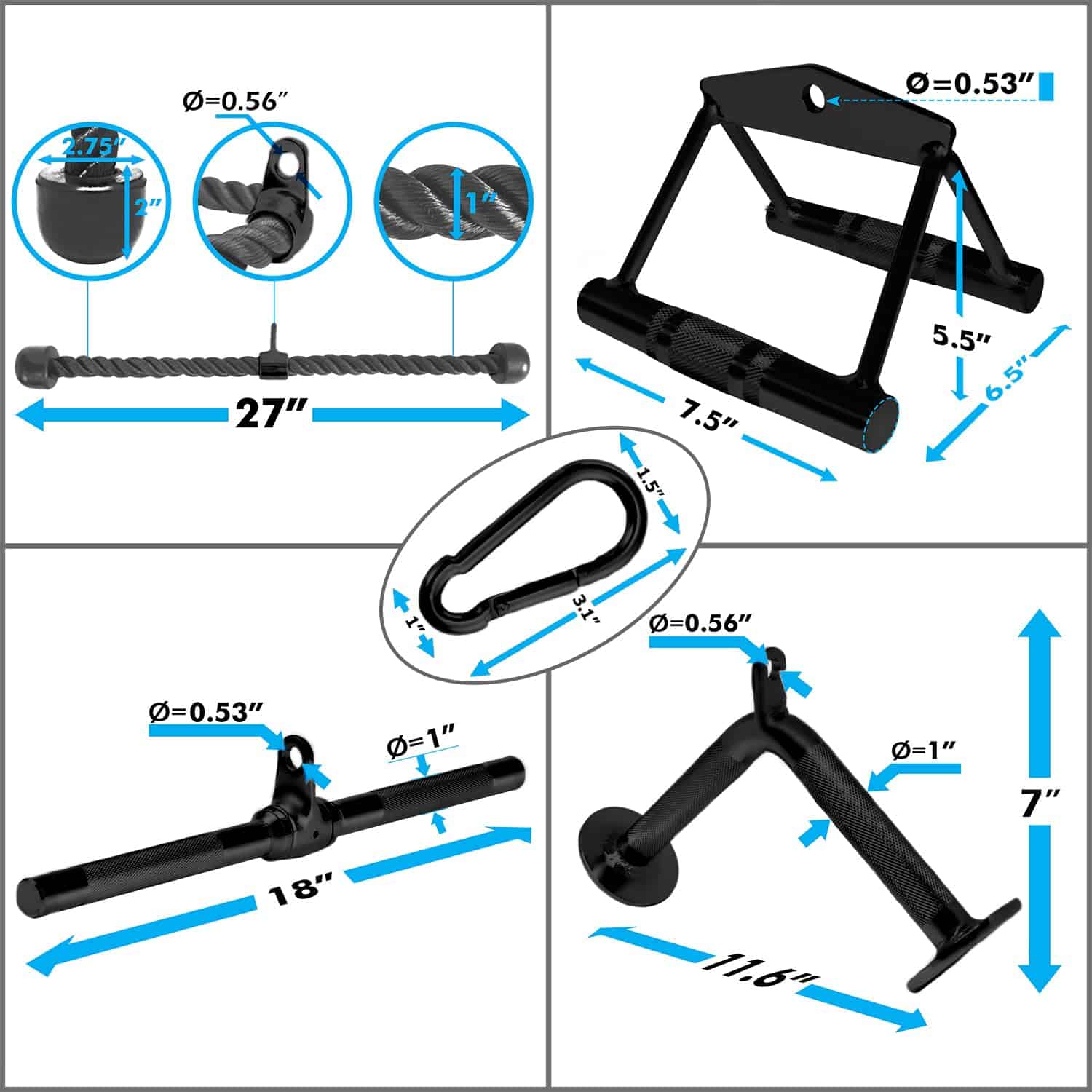 Ø=0.56″

2.75″

2″

1″

27″

Ø=0.53″

5.5″

6.5″

7.5″

1.5″

3.1″

1″

Ø=0.53″

Ø=1″

18″

Ø=0.56″

Ø=1″

7″

11.6″