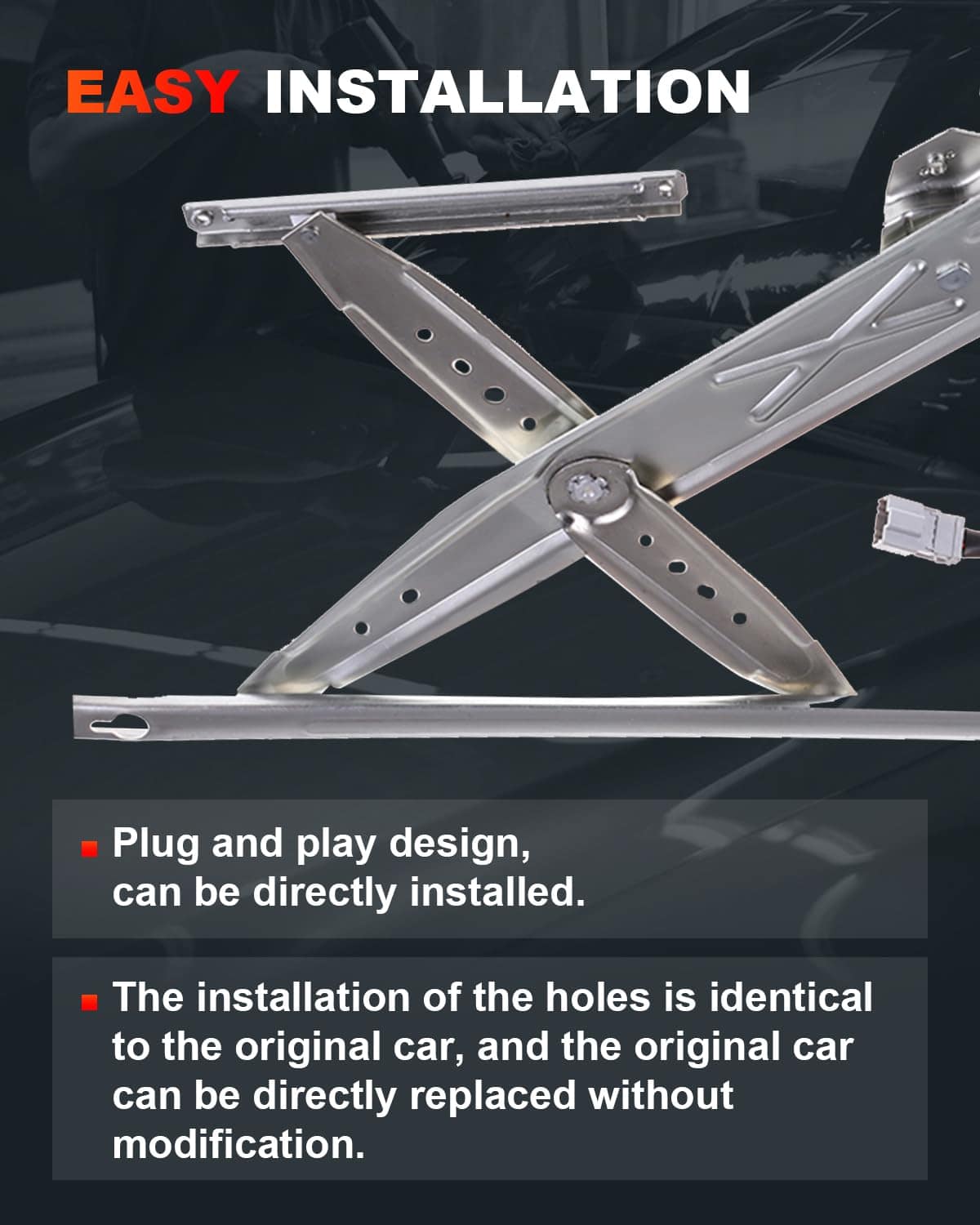 EASY INSTALLATION

Plug and play design, can be directly installed.

The installation of the holes is identical to the original car, and the original car can be directly replaced without modification.