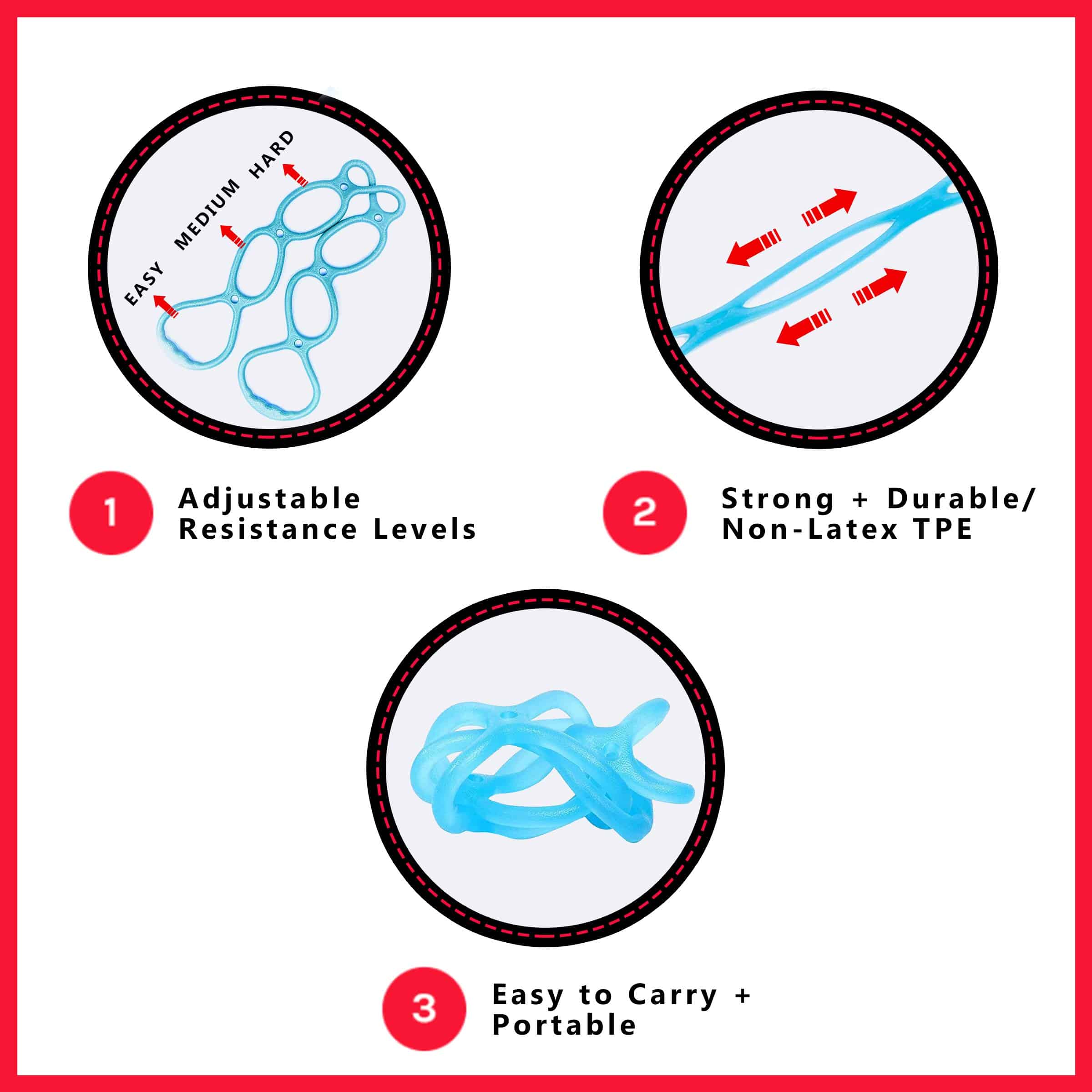 EASY MEDIUM HARD

1 Adjustable Resistance Levels

2 Strong + Durable/ Non-Latex TPE

3 Easy to Carry + Portable