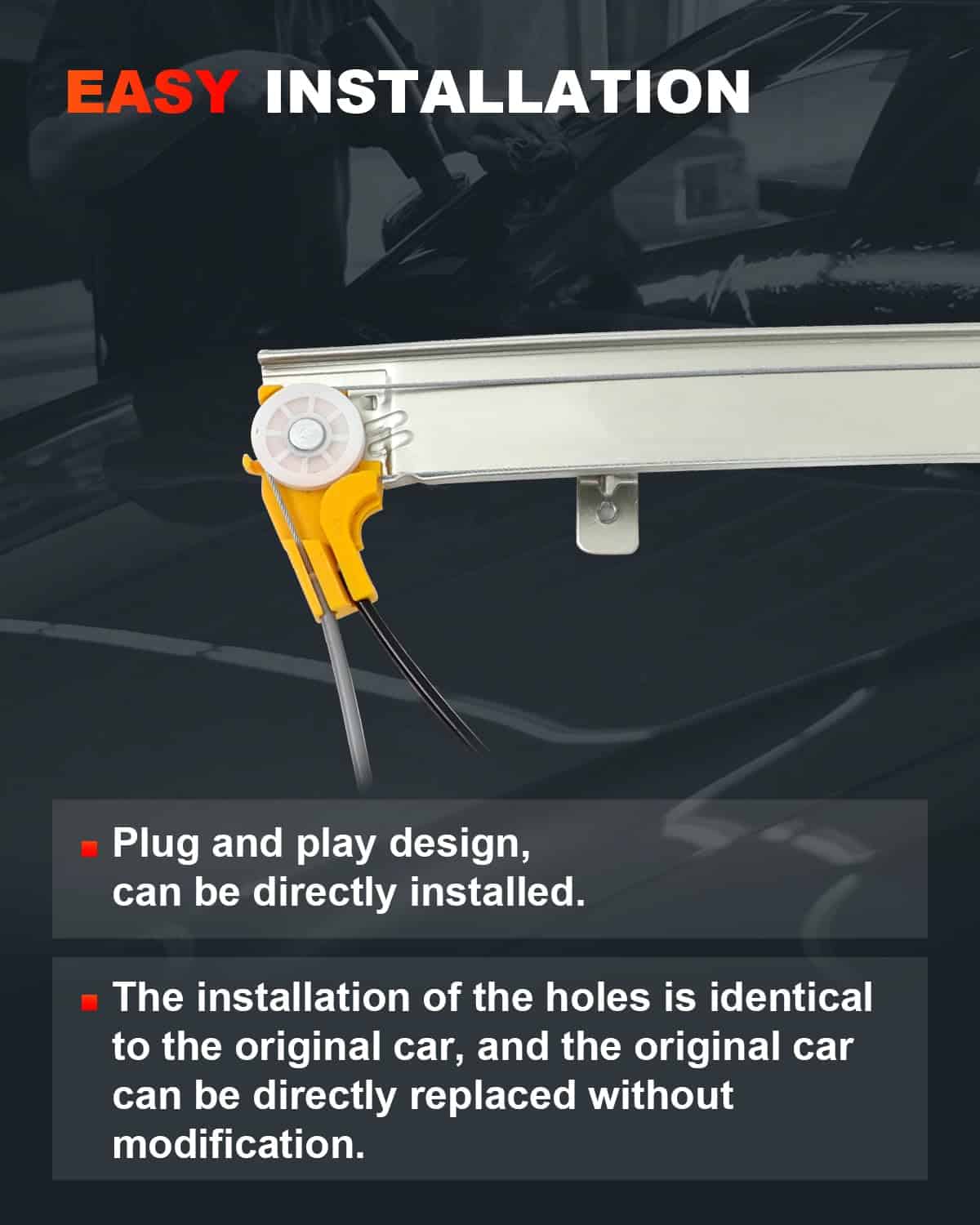 EASY INSTALLATION

Plug and play design, can be directly installed.

The installation of the holes is identical to the original car, and the original car can be directly replaced without modification.