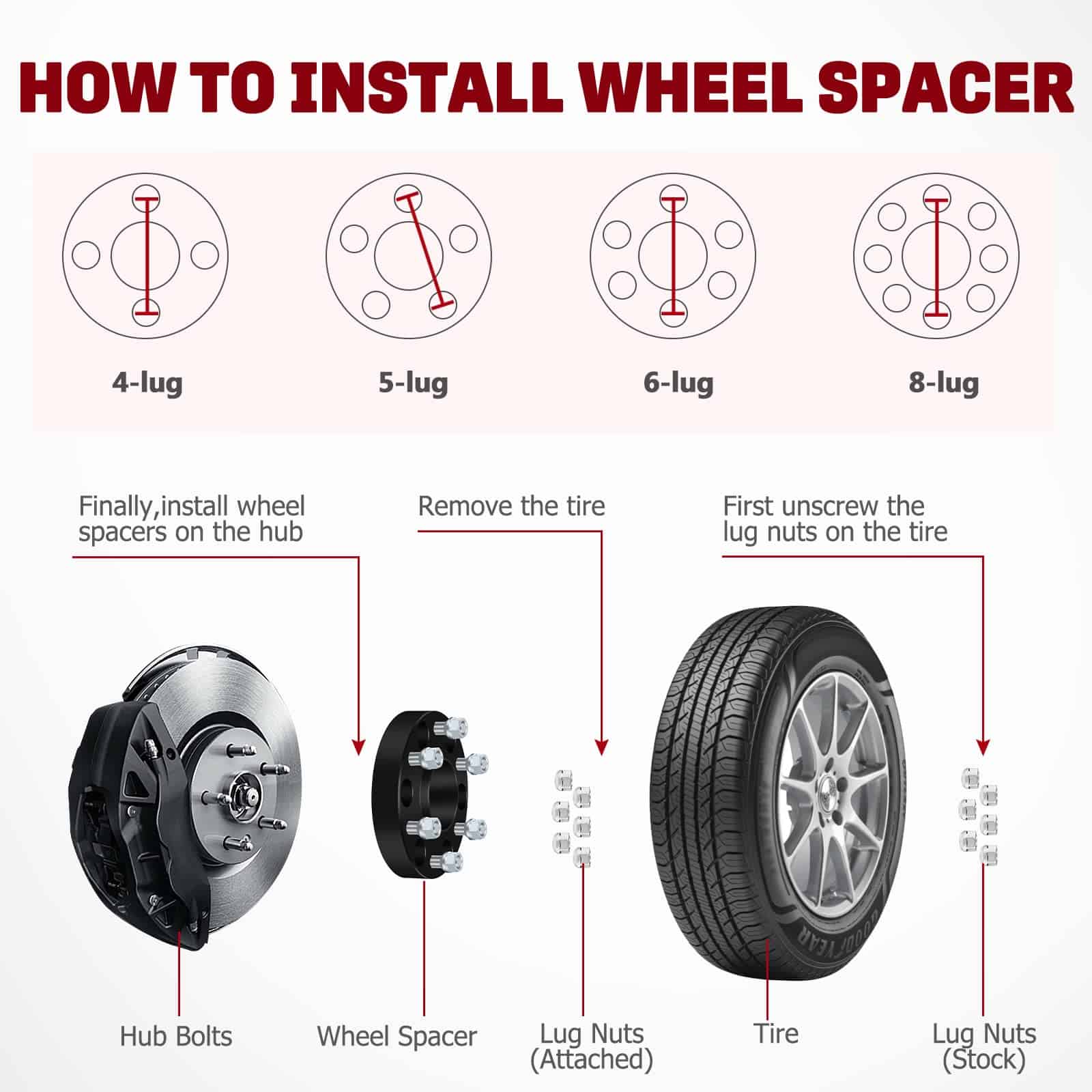 HOW TO INSTALL WHEEL SPACER

4-lug

5-lug

6-lug

8-lug

Finally,install wheel spacers on the hub

Remove the tire

First unscrew the lug nuts on the tire

GOODYEAR

Hub Bolts

Wheel Spacer

Lug Nuts (Attached)

Tire

Lug Nuts (Stock)