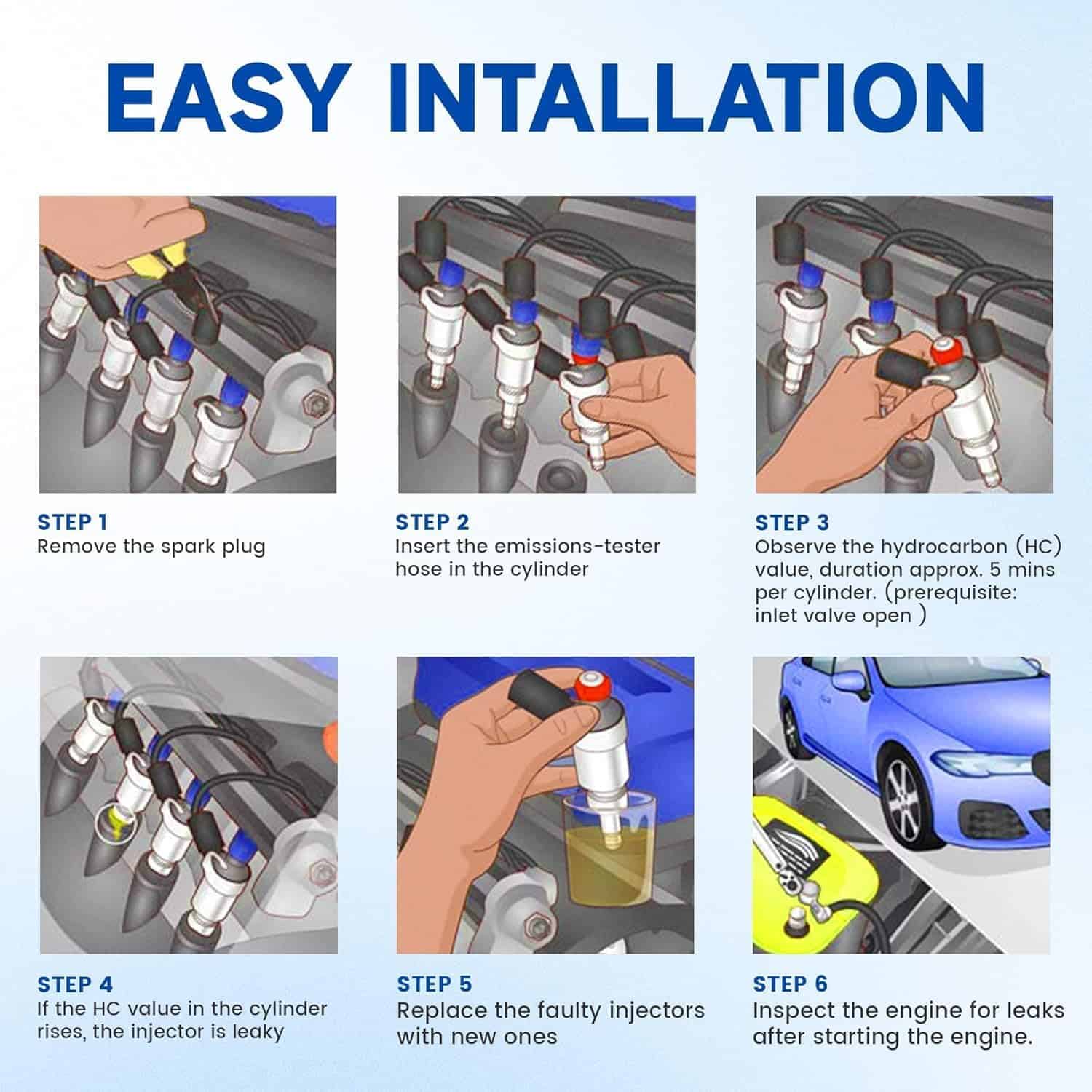 EASY INTALLATION

STEP 1
Remove the spark plug

STEP 2
Insert the emissions-tester hose in the cylinder

STEP 3
Observe the hydrocarbon (HC) value, duration approx. 5 mins per cylinder. (prerequisite: inlet valve open )

STEP 4
If the HC value in the cylinder rises, the injector is leaky

STEP 5
Replace the faulty injectors with new ones

STEP 6
Inspect the engine for leaks after starting the engine.