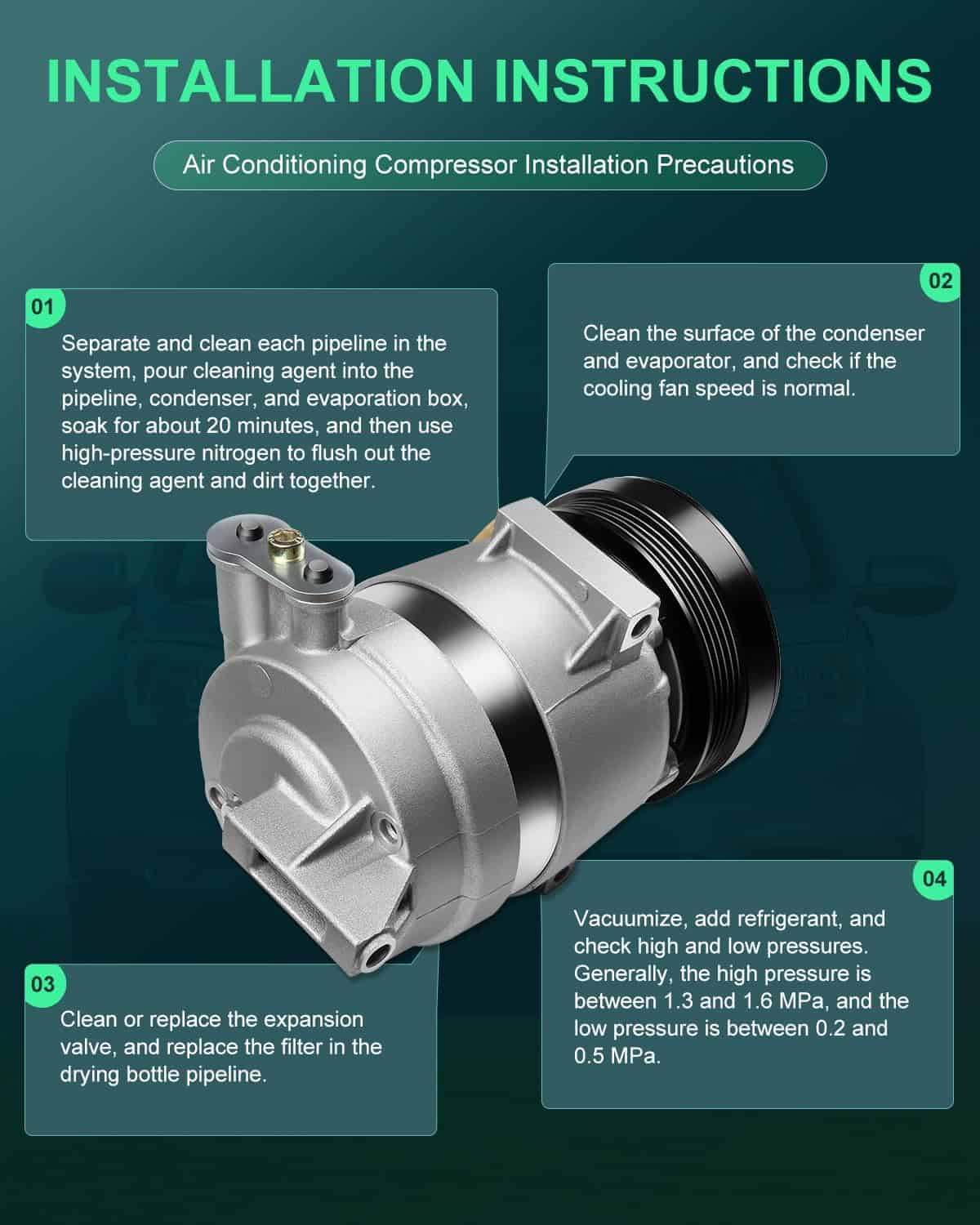 INSTALLATION INSTRUCTIONS

Air Conditioning Compressor Installation Precautions

01

Separate and clean each pipeline in the system, pour cleaning agent into the pipeline, condenser, and evaporation box, soak for about 20 minutes, and then use high-pressure nitrogen to flush out the cleaning agent and dirt together.

02

Clean the surface of the condenser and evaporator, and check if the cooling fan speed is normal.

03

Clean or replace the expansion valve, and replace the filter in the drying bottle pipeline.

04

Vacuumize, add refrigerant, and check high and low pressures. Generally, the high pressure is between 1.3 and 1.6 MPa, and the low pressure is between 0.2 and 0.5 MPa.