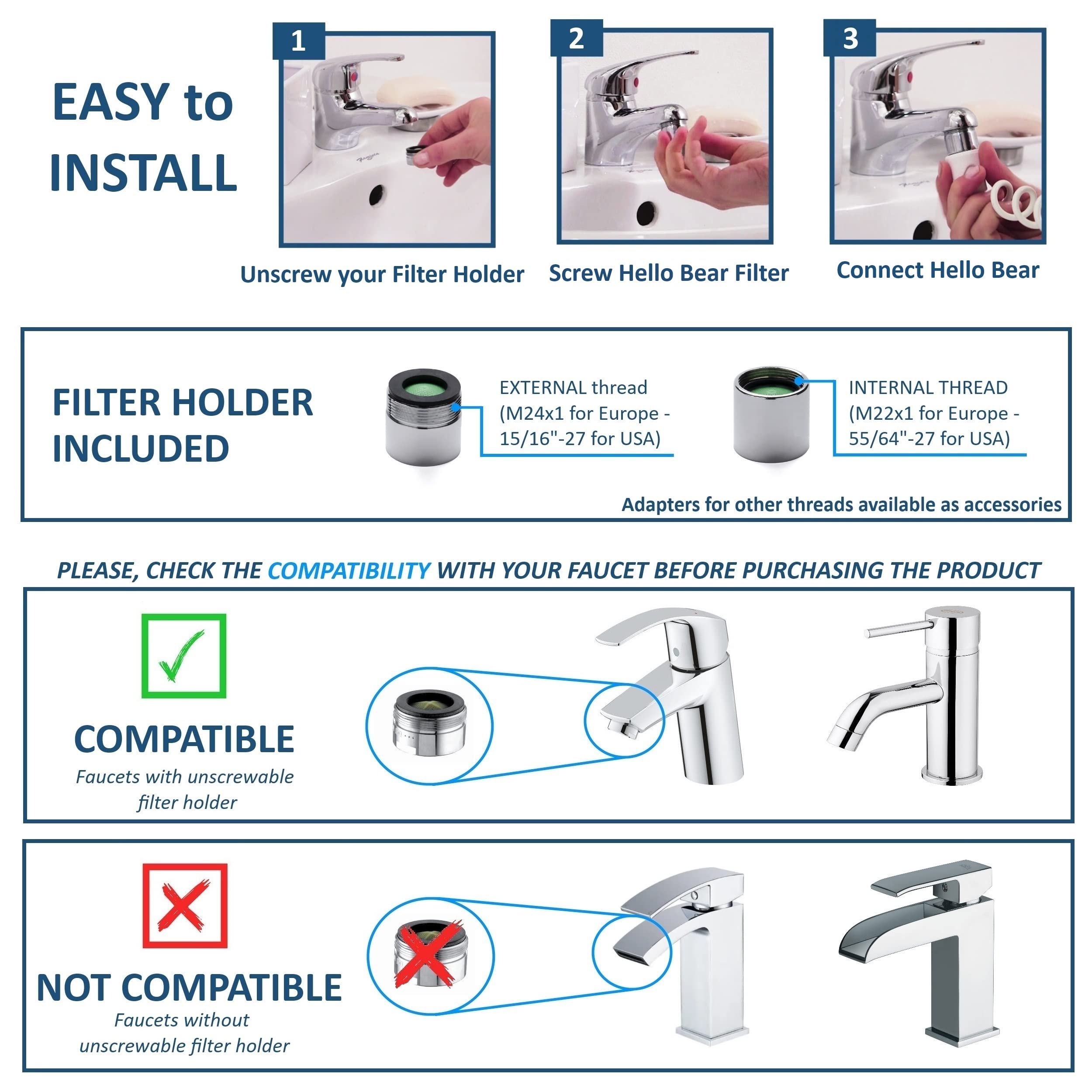 EASY to INSTALL

1

Unscrew your Filter Holder

2

Screw Hello Bear Filter

3

Connect Hello Bear

FILTER HOLDER INCLUDED

EXTERNAL thread (M24x1 for Europe - 15/16"-27 for USA)

INTERNAL THREAD (M22x1 for Europe - 55/64"-27 for USA)

Adapters for other threads available as accessories

PLEASE, CHECK THE COMPATIBILITY WITH YOUR FAUCET BEFORE PURCHASING THE PRODUCT

COMPATIBLE

Faucets with unscrewable filter holder

NOT COMPATIBLE

Faucets without unscrewable filter holder