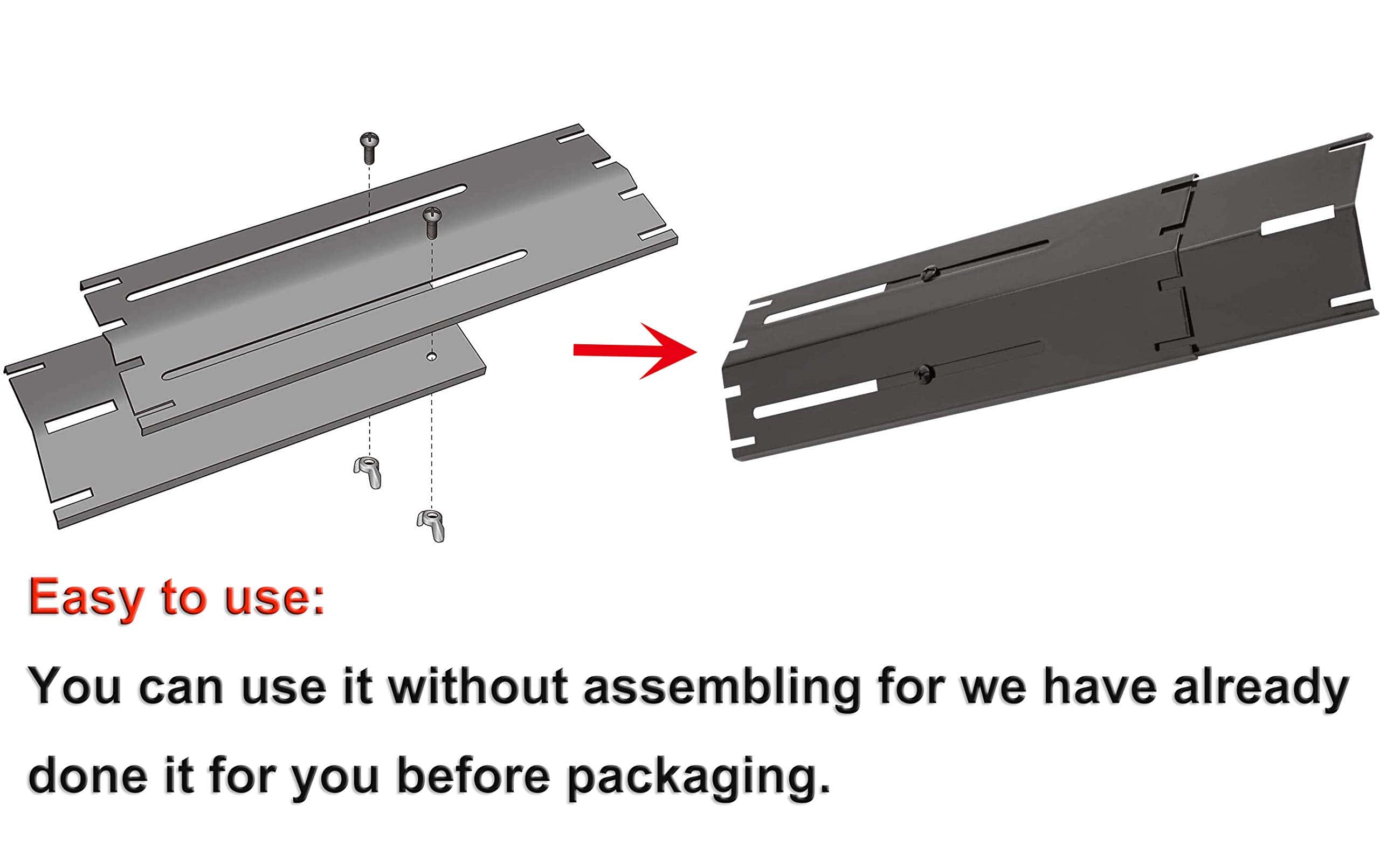 Easy to use:

You can use it without assembling for we have already done it for you before packaging.