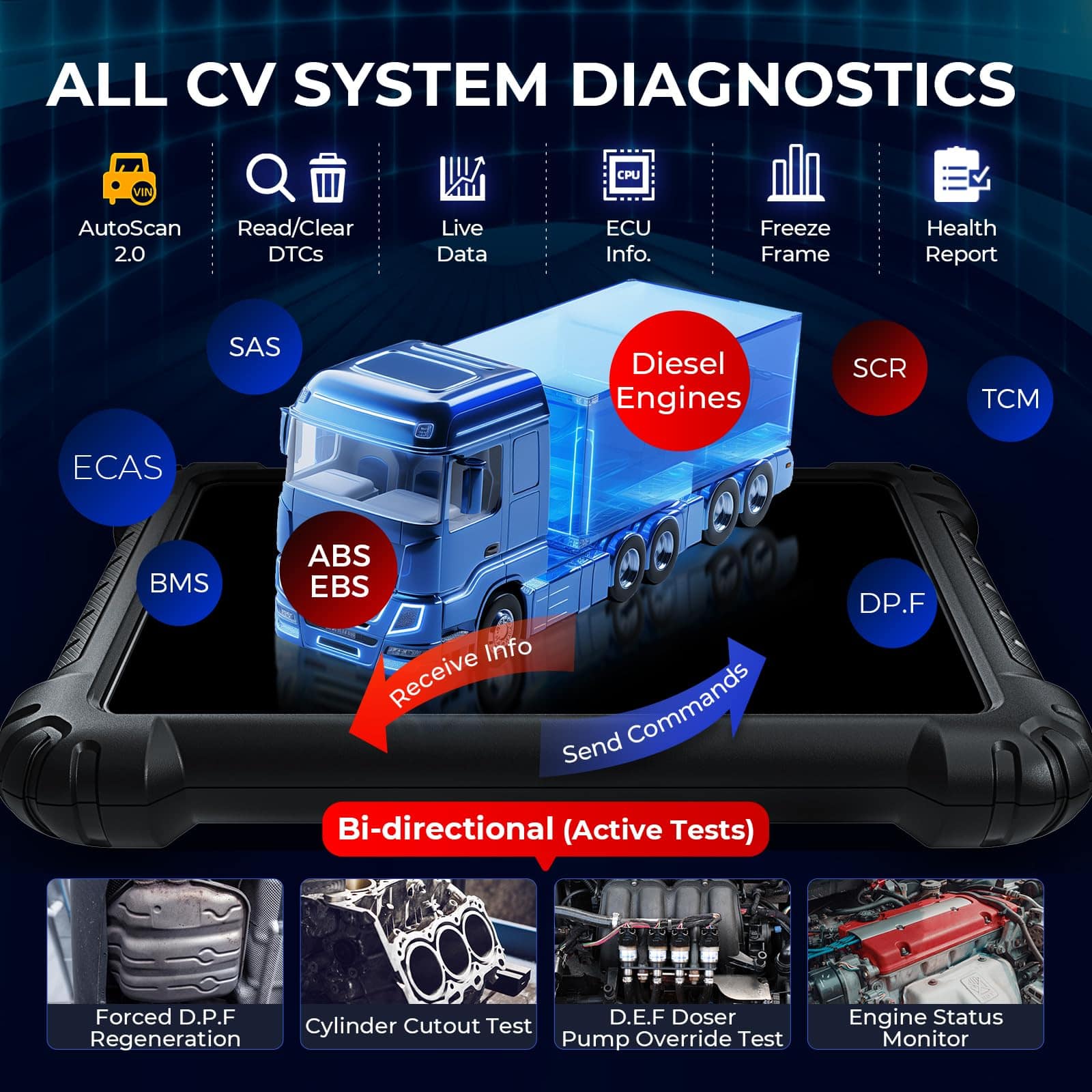 ALL CV SYSTEM DIAGNOSTICS

VIN
AutoScan 2.0

Read/Clear DTCs

Live Data

CPU
ECU Info.

Freeze Frame

Health Report

SAS

Diesel Engines

SCR

TCM

ECAS

ABS EBS

BMS

DP.F

Receive Info

Send Commands

Bi-directional (Active Tests)

Forced D.P.F Regeneration

Cylinder Cutout Test

D.E.F Doser Pump Override Test

Engine Status Monitor