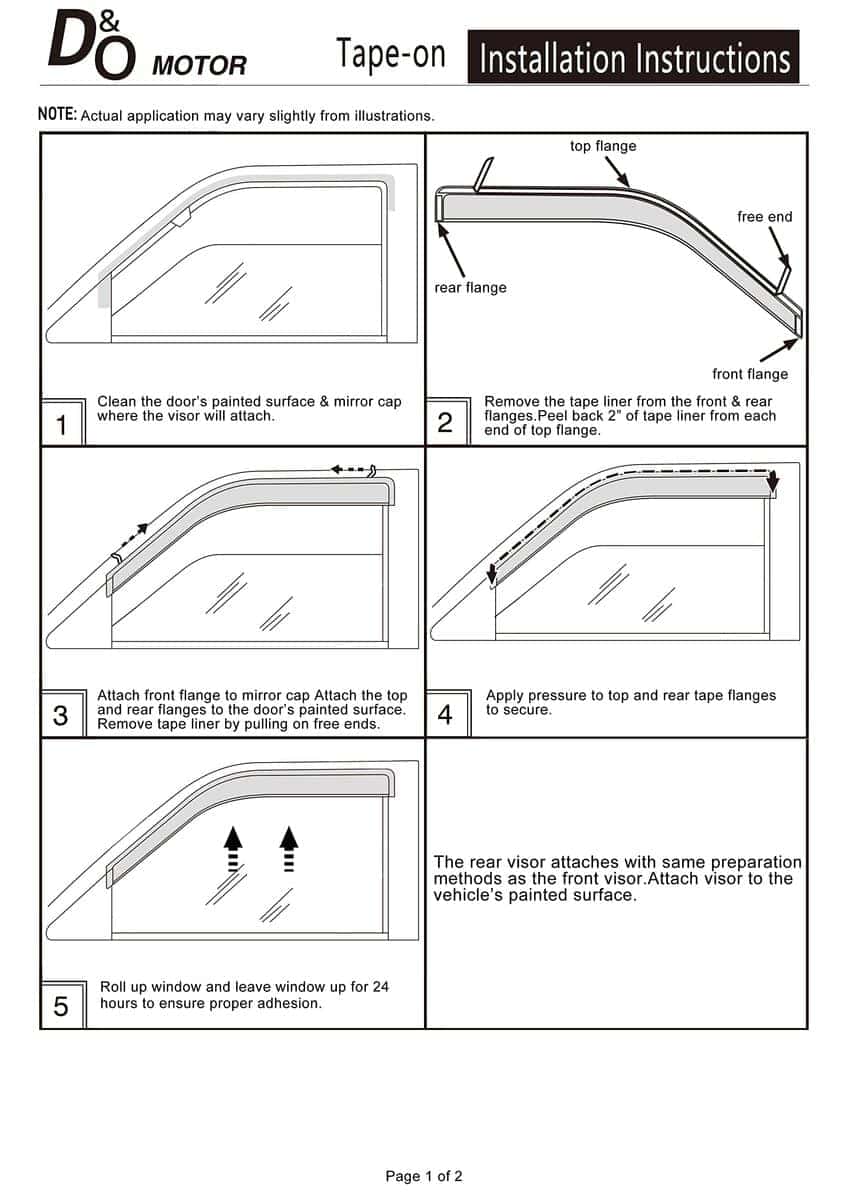 D&O MOTOR Tape-on Installation Instructions

NOTE: Actual application may vary slightly from illustrations.

1 Clean the door's painted surface & mirror cap where the visor will attach.

top flange
free end
rear flange
front flange

2 Remove the tape liner from the front & rear flanges.Peel back 2" of tape liner from each end of top flange.

3 Attach front flange to mirror cap Attach the top and rear flanges to the door's painted surface. Remove tape liner by pulling on free ends.

4 Apply pressure to top and rear tape flanges to secure.

5 Roll up window and leave window up for 24 hours to ensure proper adhesion.

The rear visor attaches with same preparation methods as the front visor.Attach visor to the vehicle's painted surface.

Page 1 of 2