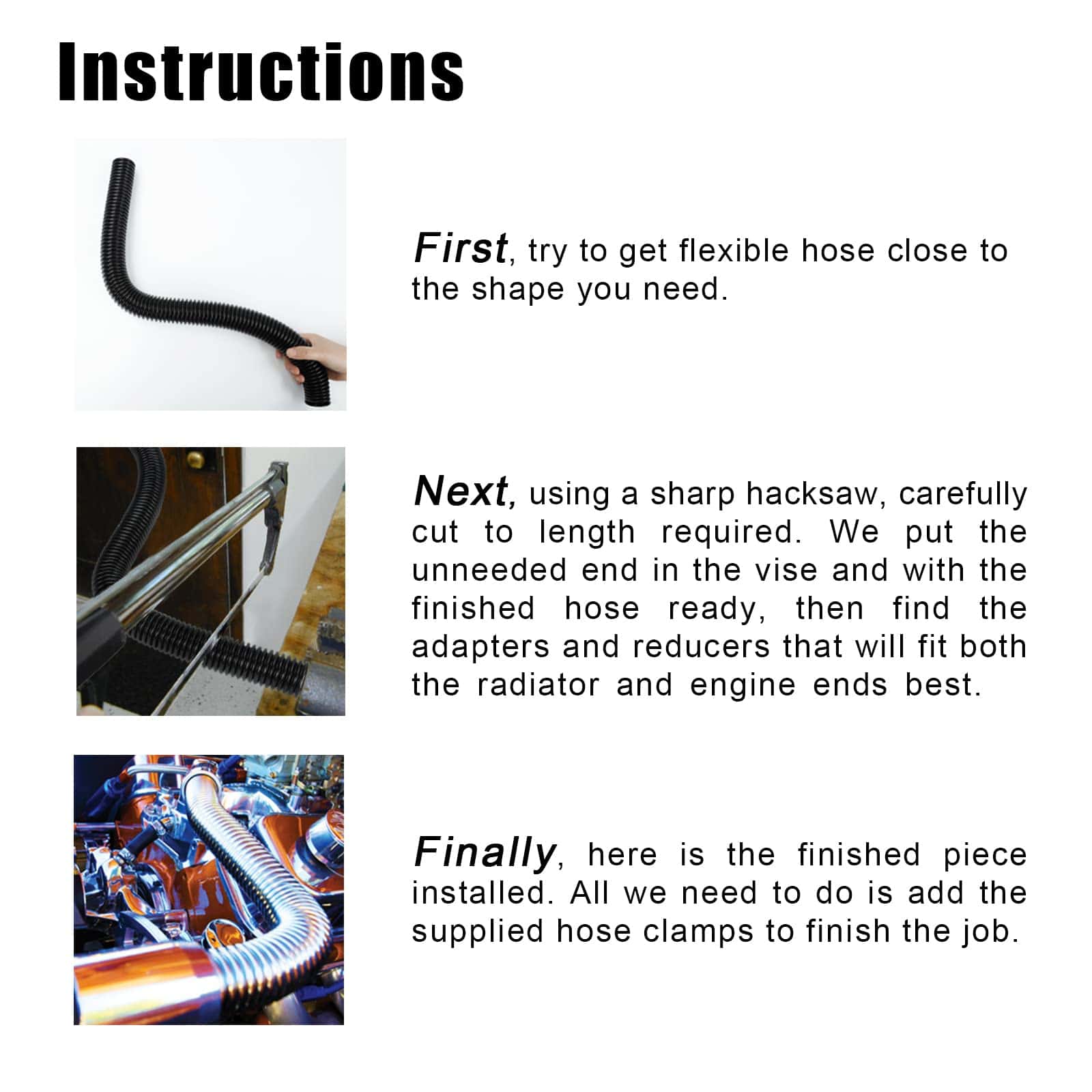 Instructions

First, try to get flexible hose close to the shape you need.

Next, using a sharp hacksaw, carefully cut to length required. We put the unneeded end in the vise and with the finished hose ready, then find the adapters and reducers that will fit both the radiator and engine ends best.

Finally, here is the finished piece installed. All we need to do is add the supplied hose clamps to finish the job.