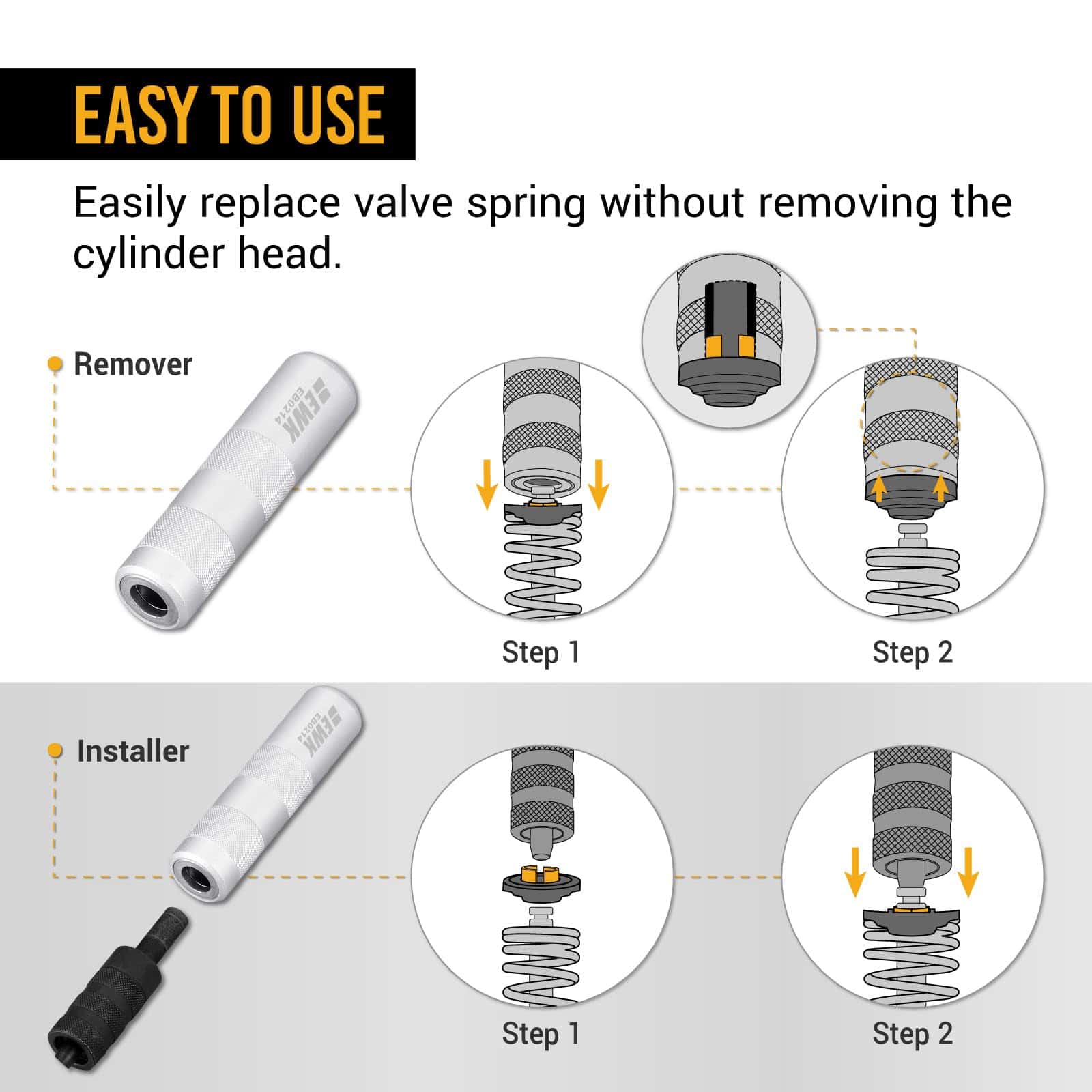 EASY TO USE

Easily replace valve spring without removing the cylinder head.

Remover

EWK
EB0214

Step 1

Step 2

Installer

EWK
EB0214

Step 1

Step 2