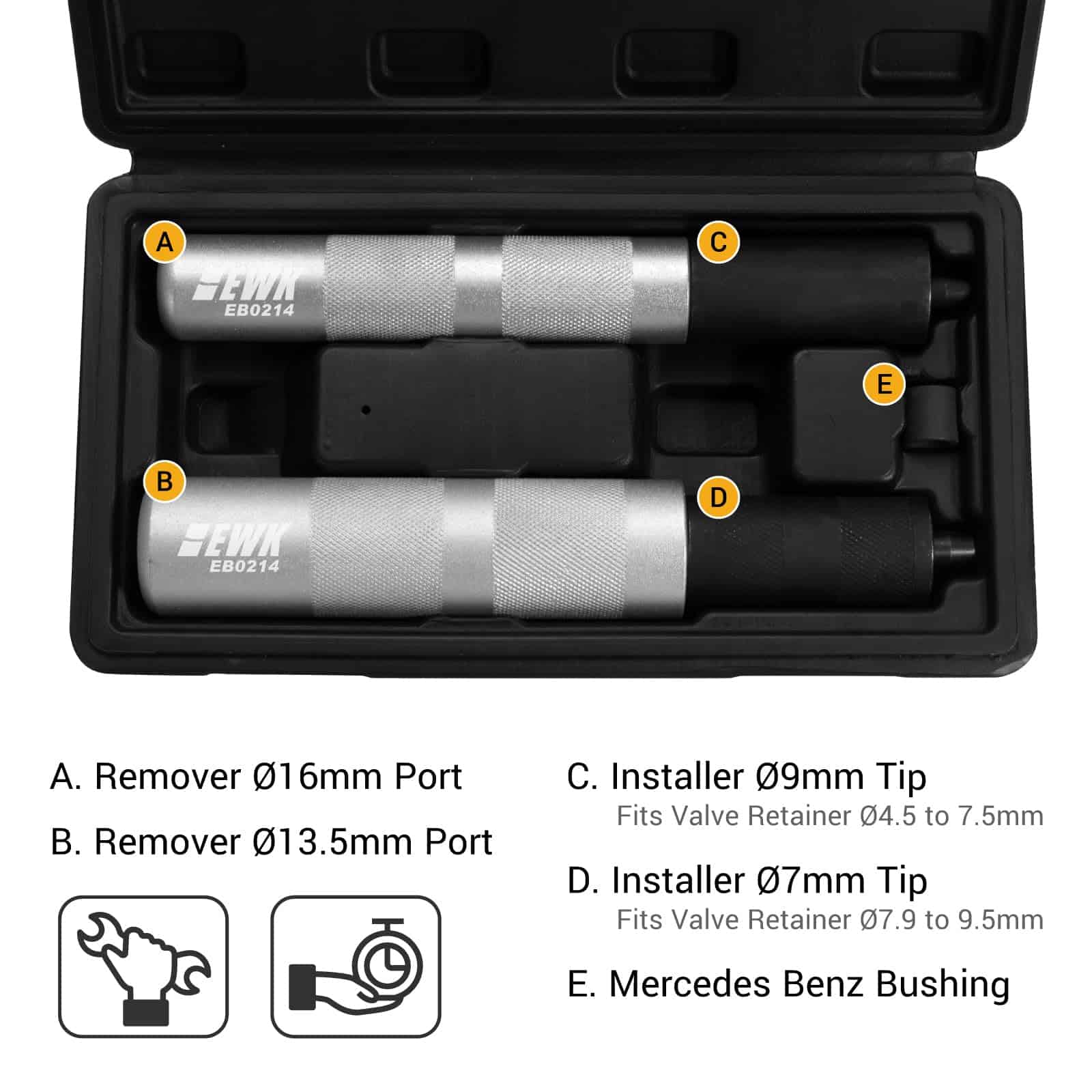 A

EWK
EB0214

C

E

B

EWK
EB0214

D

A. Remover Ø16mm Port

B. Remover Ø13.5mm Port

C. Installer Ø9mm Tip
Fits Valve Retainer Ø4.5 to 7.5mm

D. Installer Ø7mm Tip
Fits Valve Retainer Ø7.9 to 9.5mm

E. Mercedes Benz Bushing