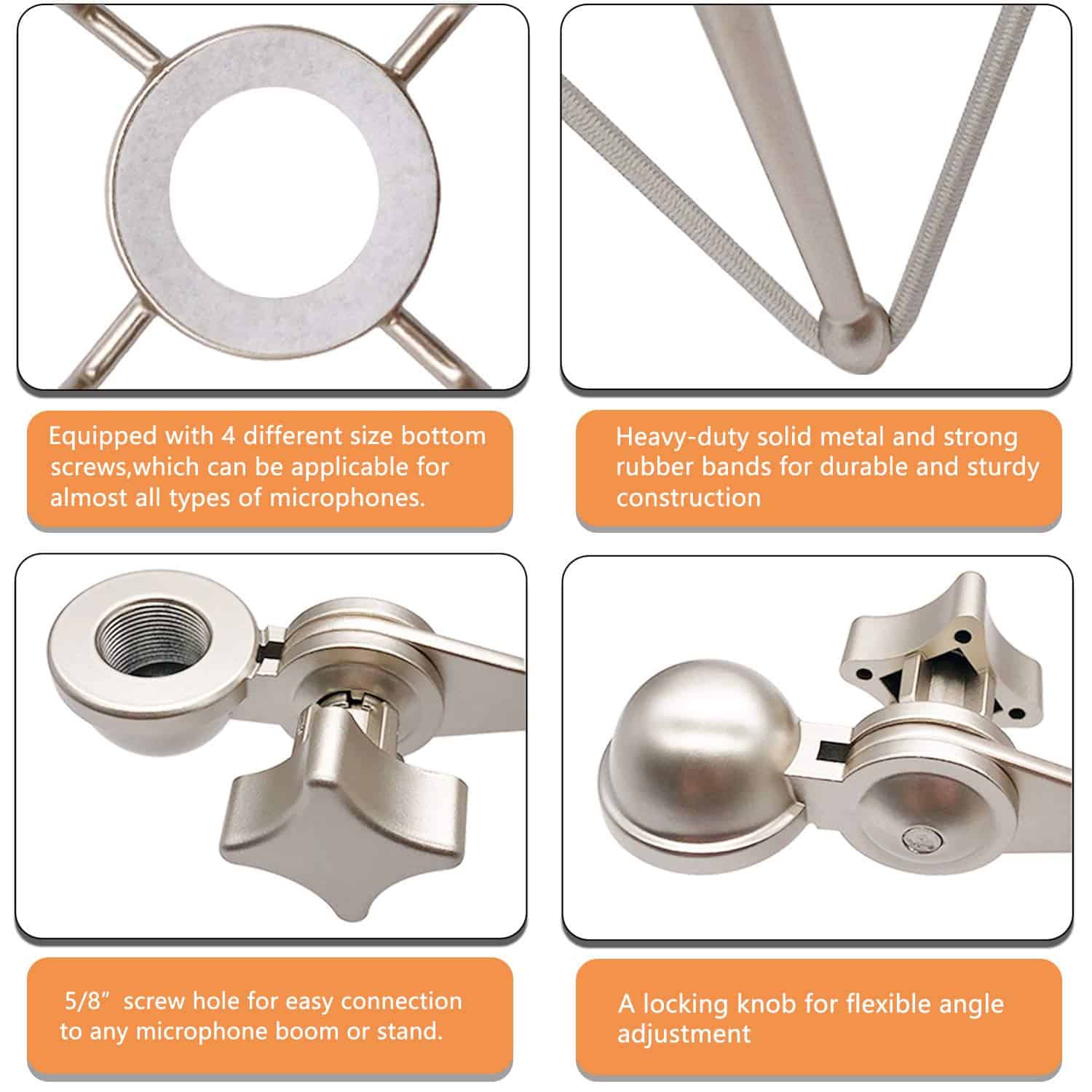 Equipped with 4 different size bottom screws,which can be applicable for almost all types of microphones.

Heavy-duty solid metal and strong rubber bands for durable and sturdy construction

5/8″ screw hole for easy connection to any microphone boom or stand.

A locking knob for flexible angle adjustment