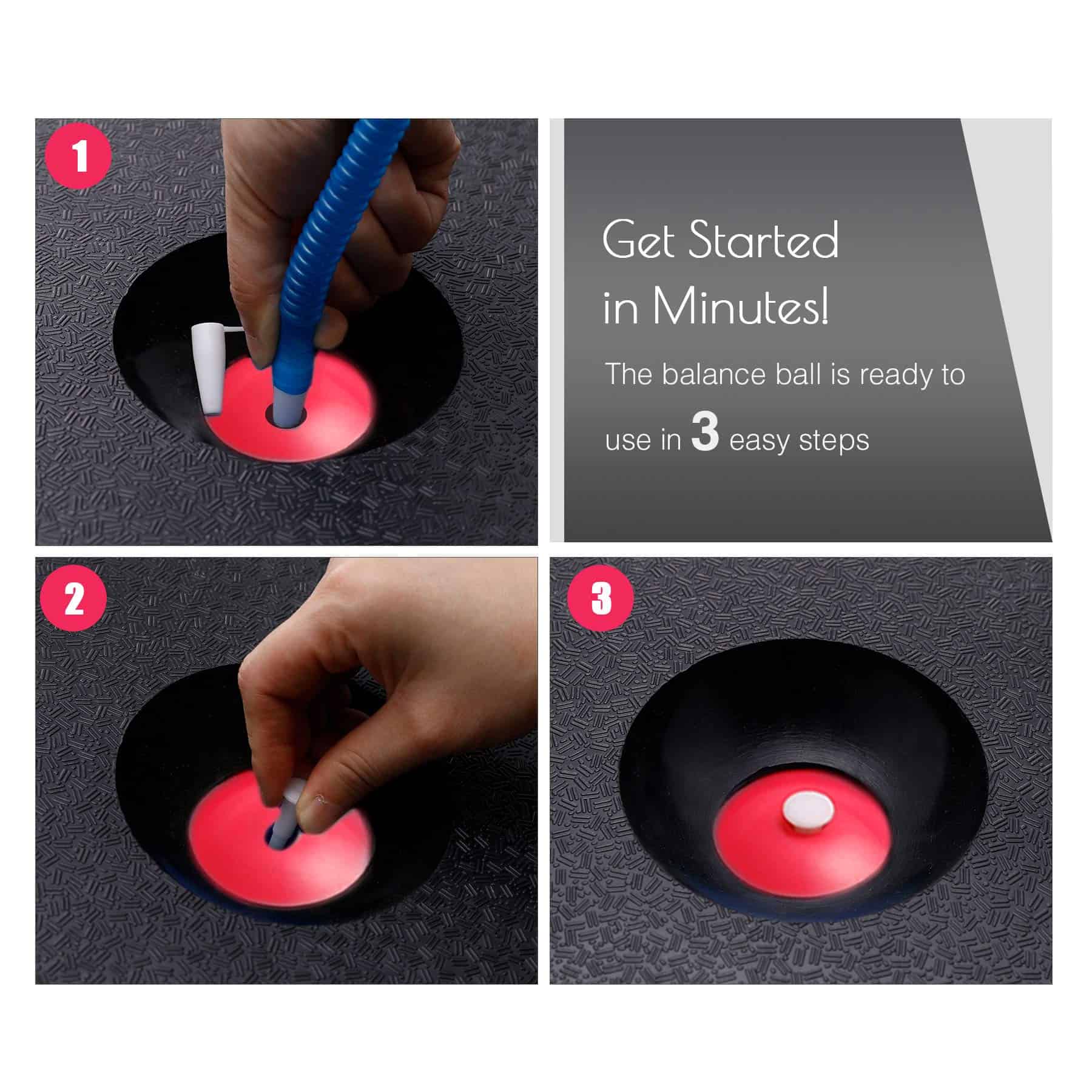 1

Get Started in Minutes!

The balance ball is ready to use in 3 easy steps

2

3