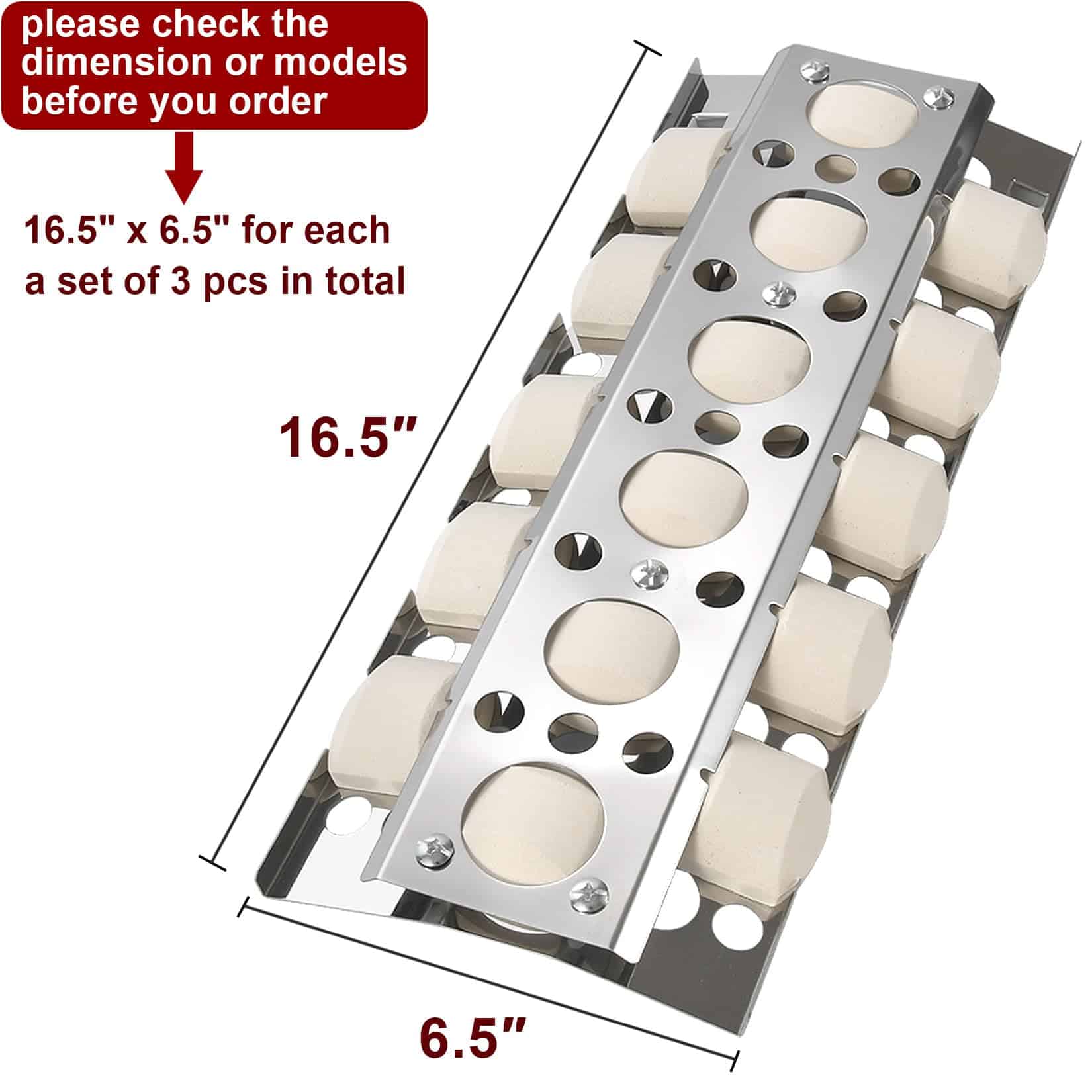 please check the dimension or models before you order

16.5" x 6.5" for each
a set of 3 pcs in total

16.5″

6.5″