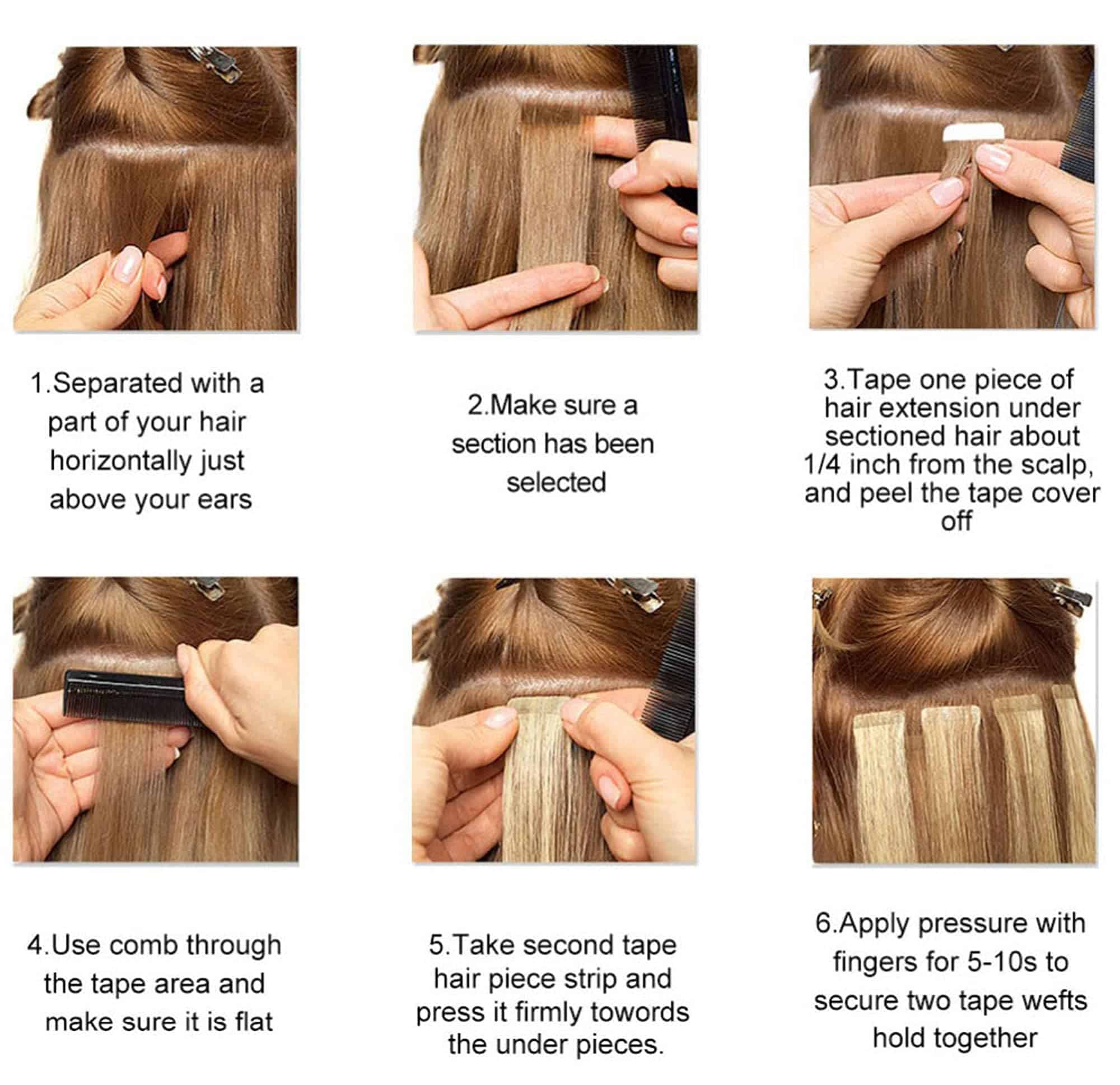 1.Separated with a part of your hair horizontally just above your ears

2.Make sure a section has been selected

3.Tape one piece of hair extension under sectioned hair about 1/4 inch from the scalp, and peel the tape cover off

4.Use comb through the tape area and make sure it is flat

5.Take second tape hair piece strip and press it firmly towords the under pieces.

6.Apply pressure with fingers for 5-10s to secure two tape wefts hold together