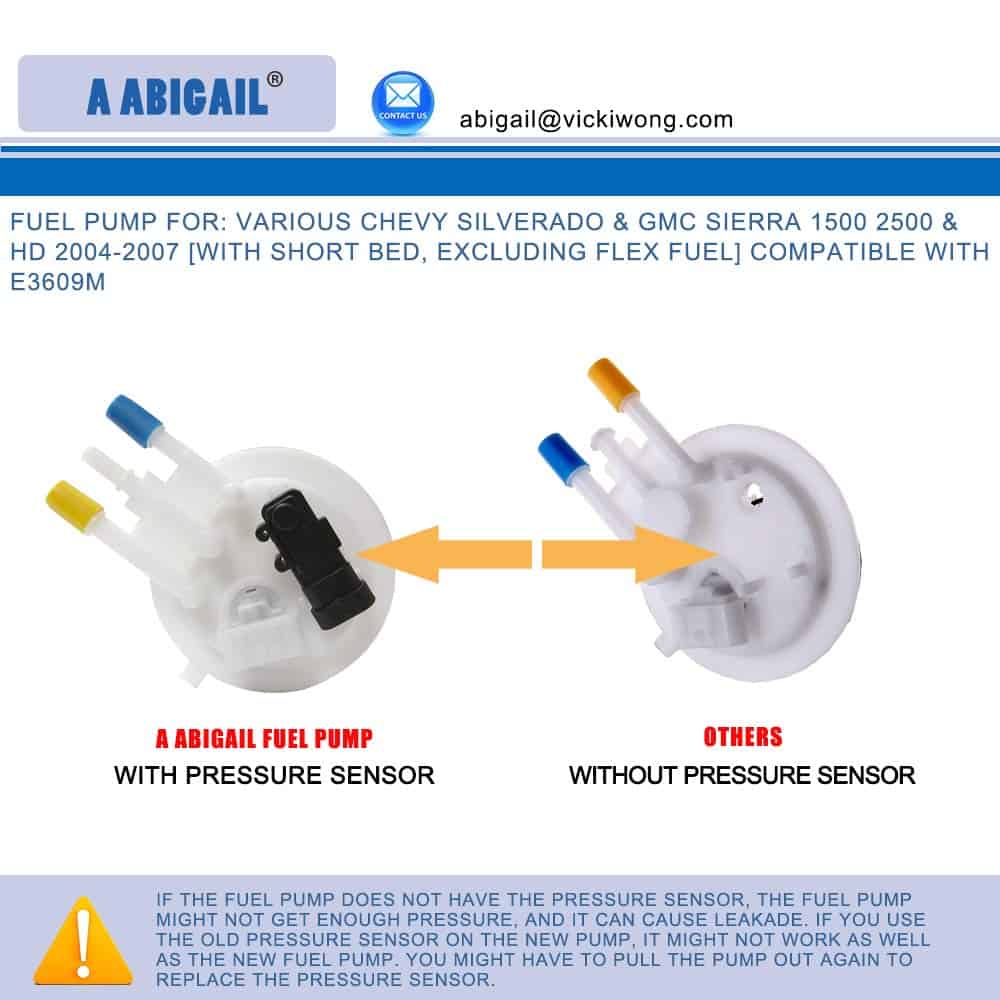 A ABIGAIL®

CONTACT US

abigail@vickiwong.com

FUEL PUMP FOR: VARIOUS CHEVY SILVERADO & GMC SIERRA 1500 2500 & HD 2004-2007 [WITH SHORT BED, EXCLUDING FLEX FUEL] COMPATIBLE WITH E3609M

A ABIGAIL FUEL PUMP
WITH PRESSURE SENSOR

OTHERS
WITHOUT PRESSURE SENSOR

IF THE FUEL PUMP DOES NOT HAVE THE PRESSURE SENSOR, THE FUEL PUMP MIGHT NOT GET ENOUGH PRESSURE, AND IT CAN CAUSE LEAKADE. IF YOU USE THE OLD PRESSURE SENSOR ON THE NEW PUMP, IT MIGHT NOT WORK AS WELL AS THE NEW FUEL PUMP. YOU MIGHT HAVE TO PULL THE PUMP OUT AGAIN TO REPLACE THE PRESSURE SENSOR.