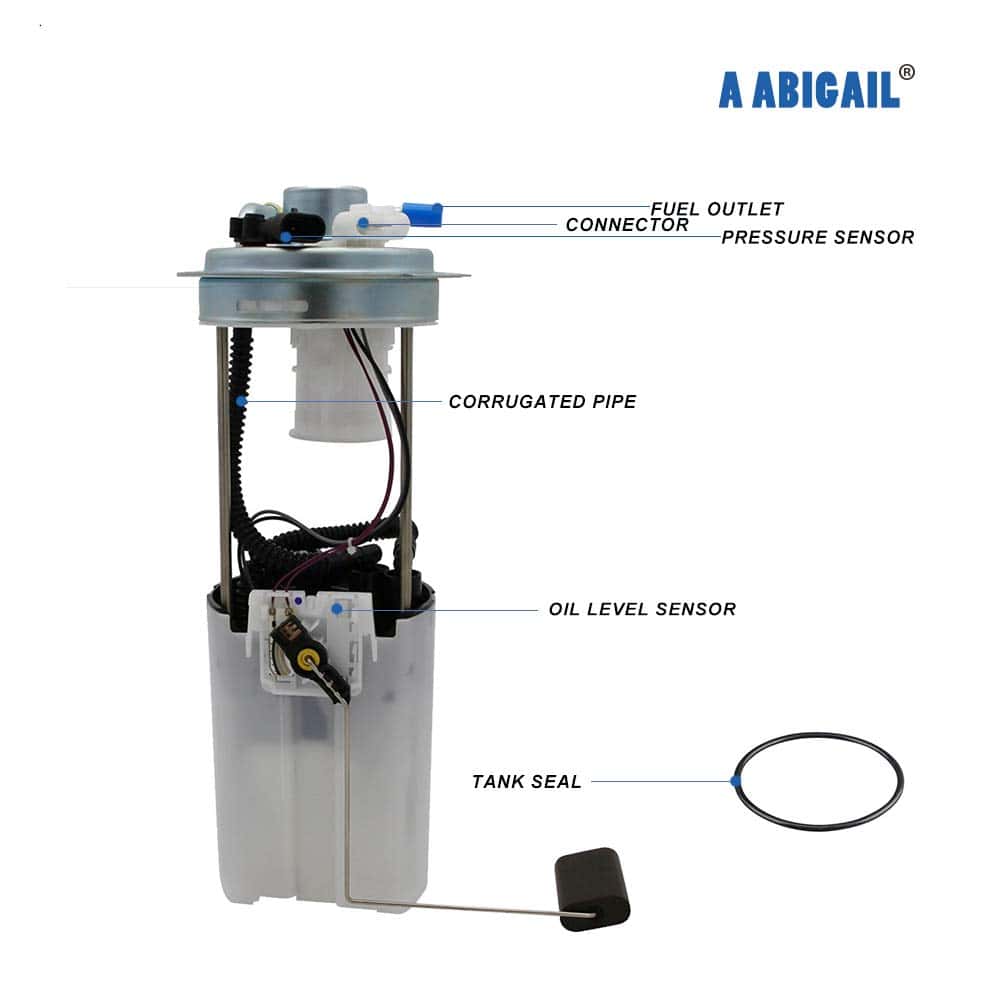 A ABIGAIL®

FUEL OUTLET
CONNECTOR
PRESSURE SENSOR

CORRUGATED PIPE

OIL LEVEL SENSOR

TANK SEAL