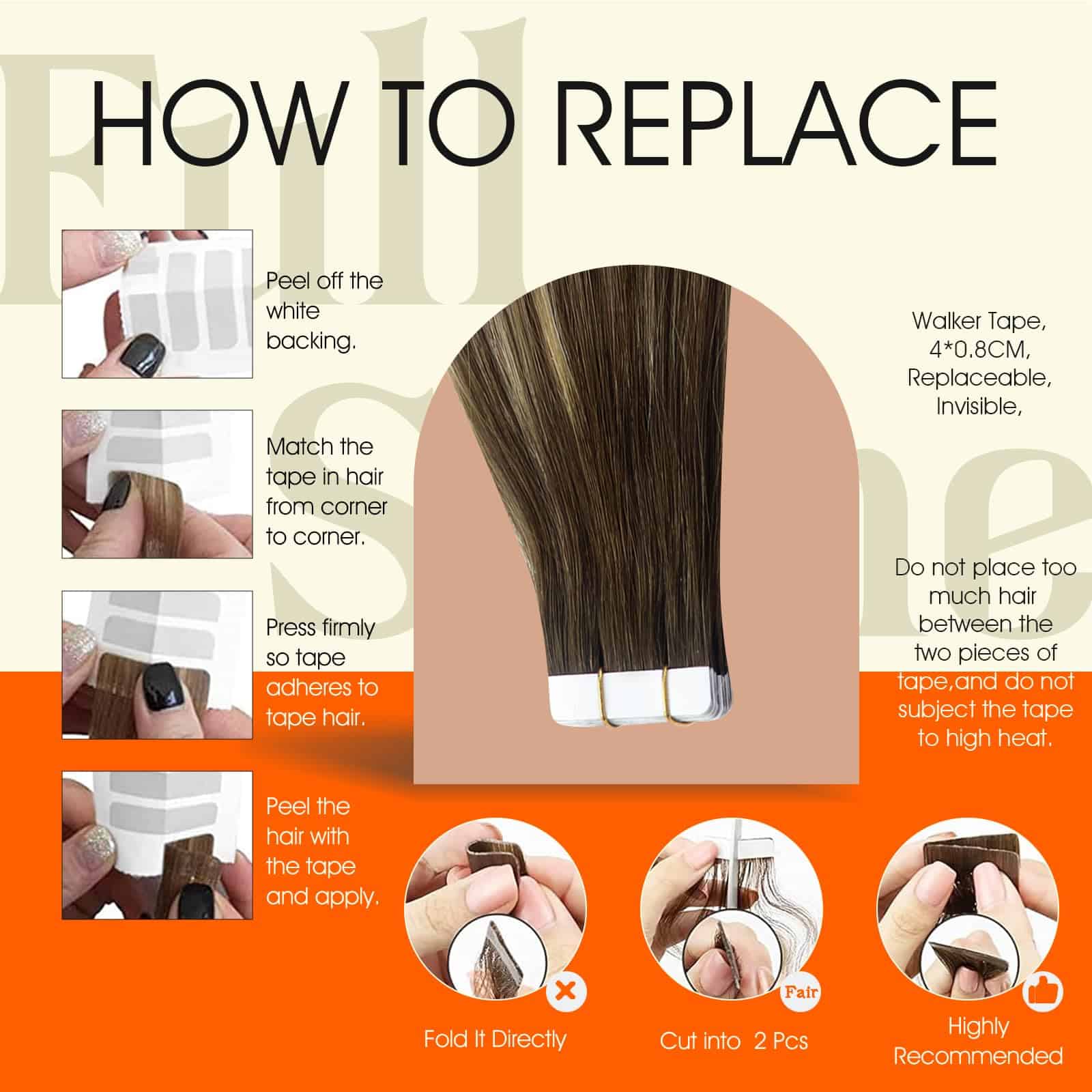 Full Shine

HOW TO REPLACE

Peel off the white backing.

Match the tape in hair from corner to corner.

Press firmly so tape adheres to tape hair.

Peel the hair with the tape and apply.

Walker Tape, 4*0.8CM, Replaceable, Invisible,

Do not place too much hair between the two pieces of tape,and do not subject the tape to high heat.

Fold It Directly

Fair

Cut into 2 Pcs

Highly Recommended