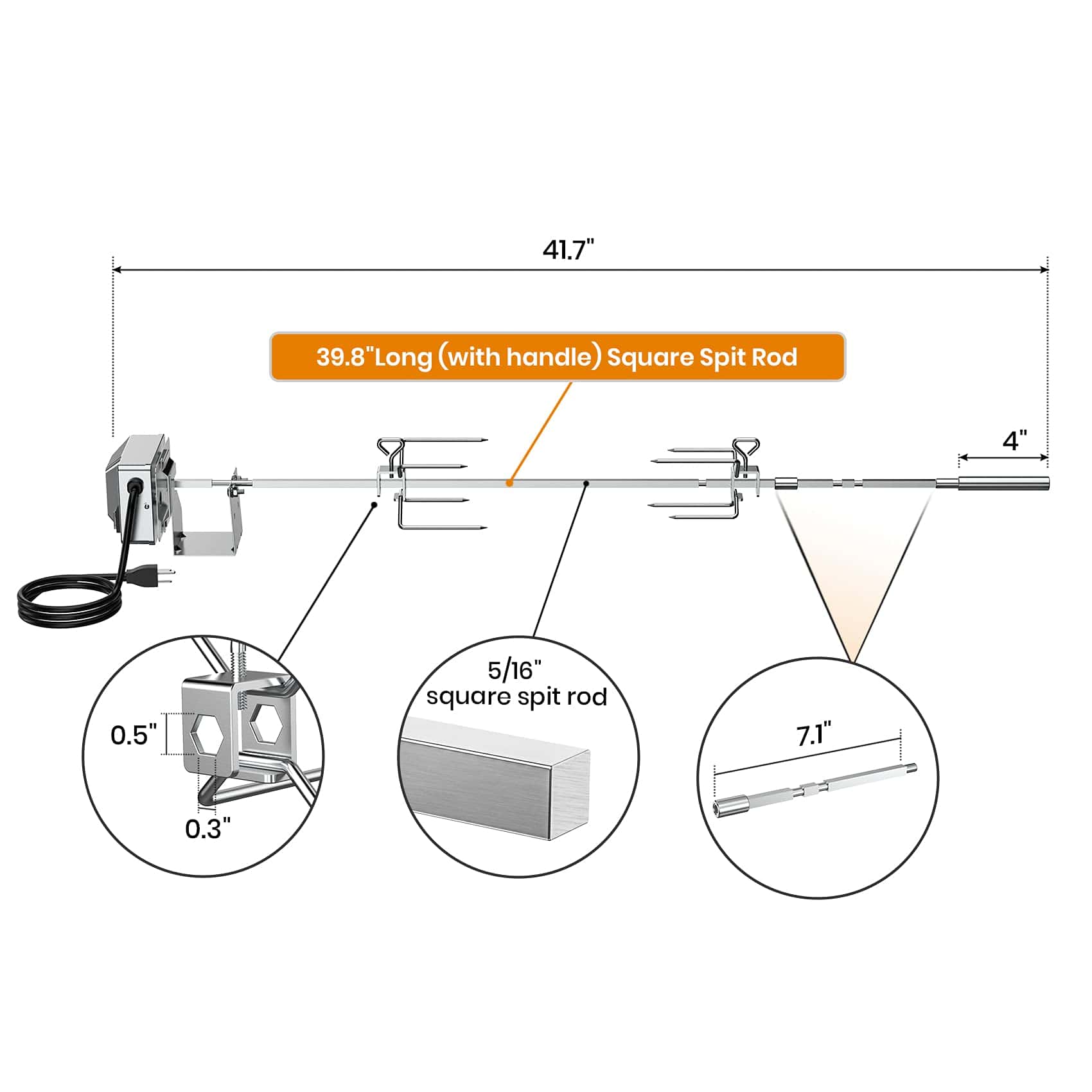 41.7"

39.8"Long (with handle) Square Spit Rod

4"

0.5"

0.3"

5/16" square spit rod

7.1"