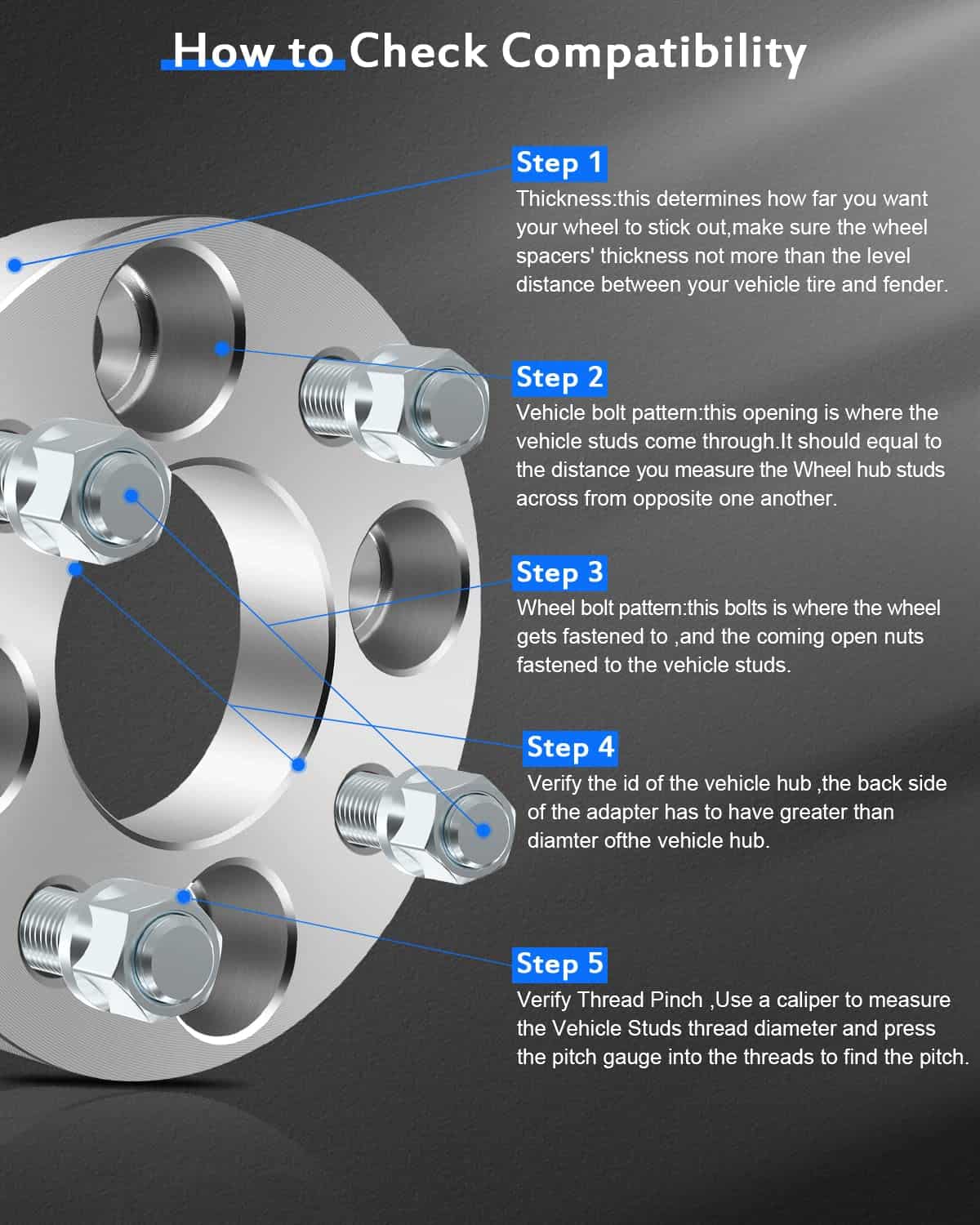 How to Check Compatibility

Step 1
Thickness:this determines how far you want your wheel to stick out,make sure the wheel spacers' thickness not more than the level distance between your vehicle tire and fender.

Step 2
Vehicle bolt pattern:this opening is where the vehicle studs come through.It should equal to the distance you measure the Wheel hub studs across from opposite one another.

Step 3
Wheel bolt pattern:this bolts is where the wheel gets fastened to ,and the coming open nuts fastened to the vehicle studs.

Step 4
Verify the id of the vehicle hub ,the back side of the adapter has to have greater than diamter ofthe vehicle hub.

Step 5
Verify Thread Pinch ,Use a caliper to measure the Vehicle Studs thread diameter and press the pitch gauge into the threads to find the pitch.