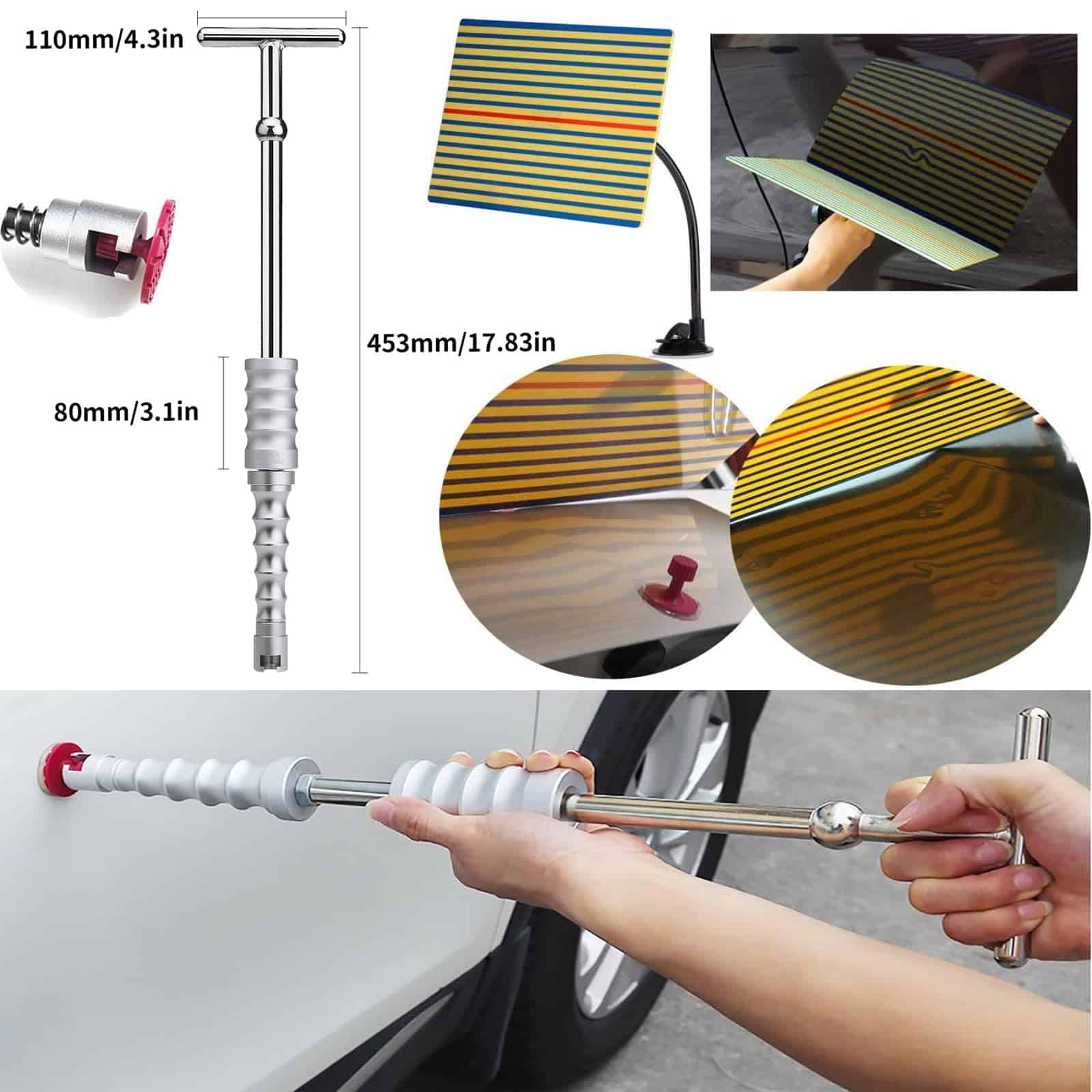 110mm/4.3in

453mm/17.83in

80mm/3.1in