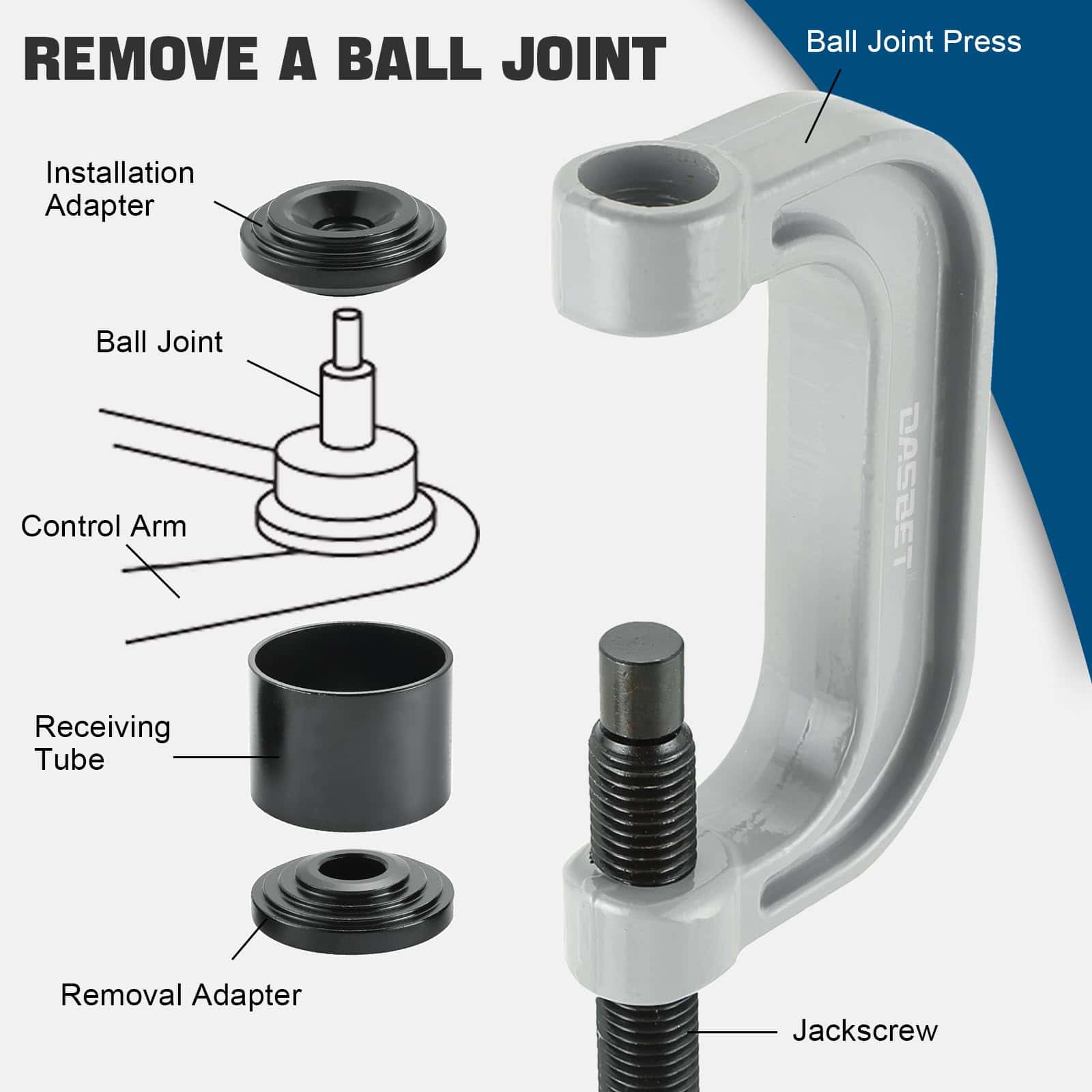 REMOVE A BALL JOINT

Ball Joint Press

Installation Adapter

Ball Joint

Control Arm

Receiving Tube

Removal Adapter

DASBET

Jackscrew