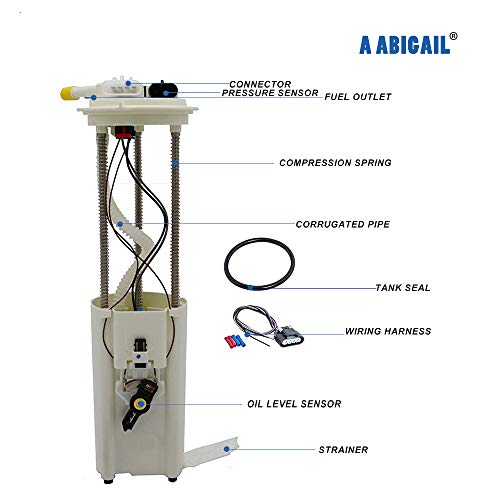 A ABIGAIL®

CONNECTOR
PRESSURE SENSOR
FUEL OUTLET

COMPRESSION SPRING

CORRUGATED PIPE

TANK SEAL

WIRING HARNESS

OIL LEVEL SENSOR

STRAINER