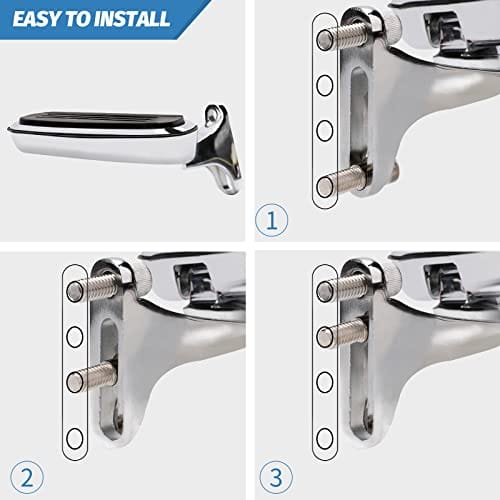 EASY TO INSTALL

1

2

3