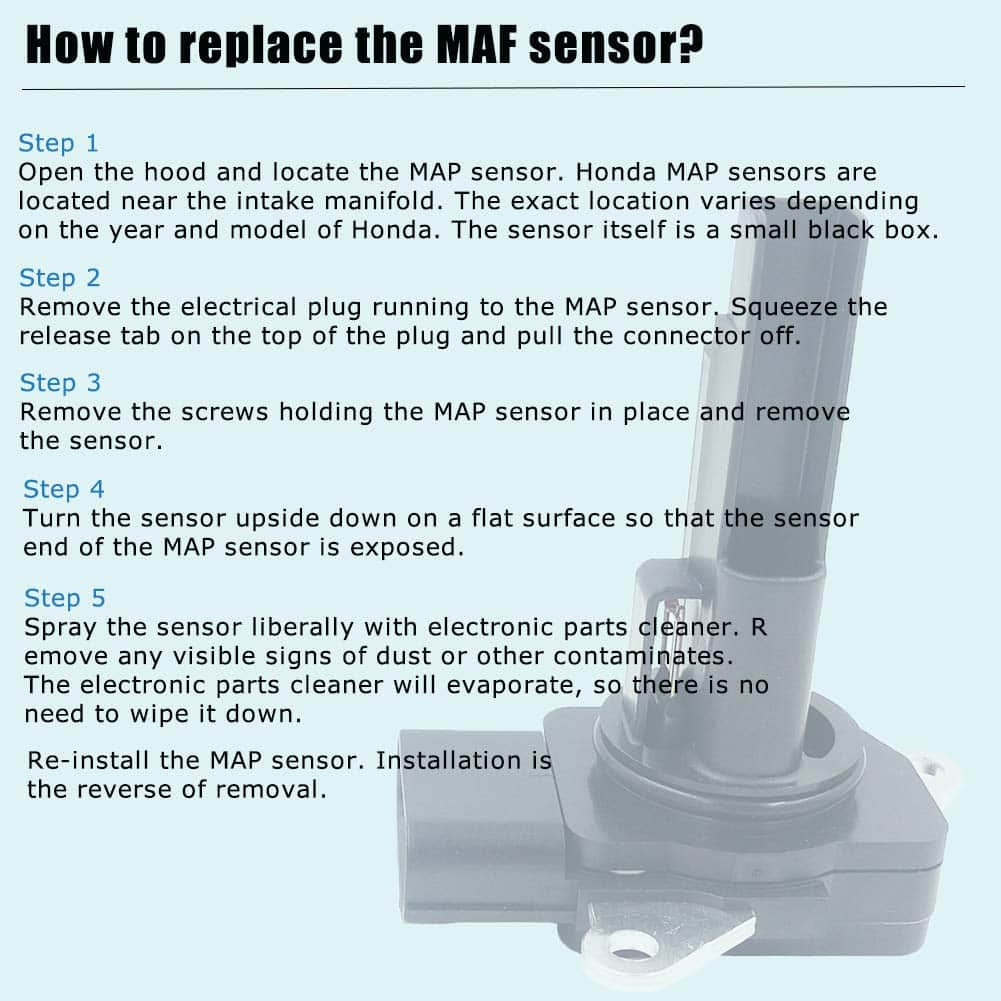 How to replace the MAF sensor?

Step 1
Open the hood and locate the MAP sensor. Honda MAP sensors are located near the intake manifold. The exact location varies depending on the year and model of Honda. The sensor itself is a small black box.

Step 2
Remove the electrical plug running to the MAP sensor. Squeeze the release tab on the top of the plug and pull the connector off.

Step 3
Remove the screws holding the MAP sensor in place and remove the sensor.

Step 4
Turn the sensor upside down on a flat surface so that the sensor end of the MAP sensor is exposed.

Step 5
Spray the sensor liberally with electronic parts cleaner. R emove any visible signs of dust or other contaminates. The electronic parts cleaner will evaporate, so there is no need to wipe it down.

Re-install the MAP sensor. Installation is the reverse of removal.